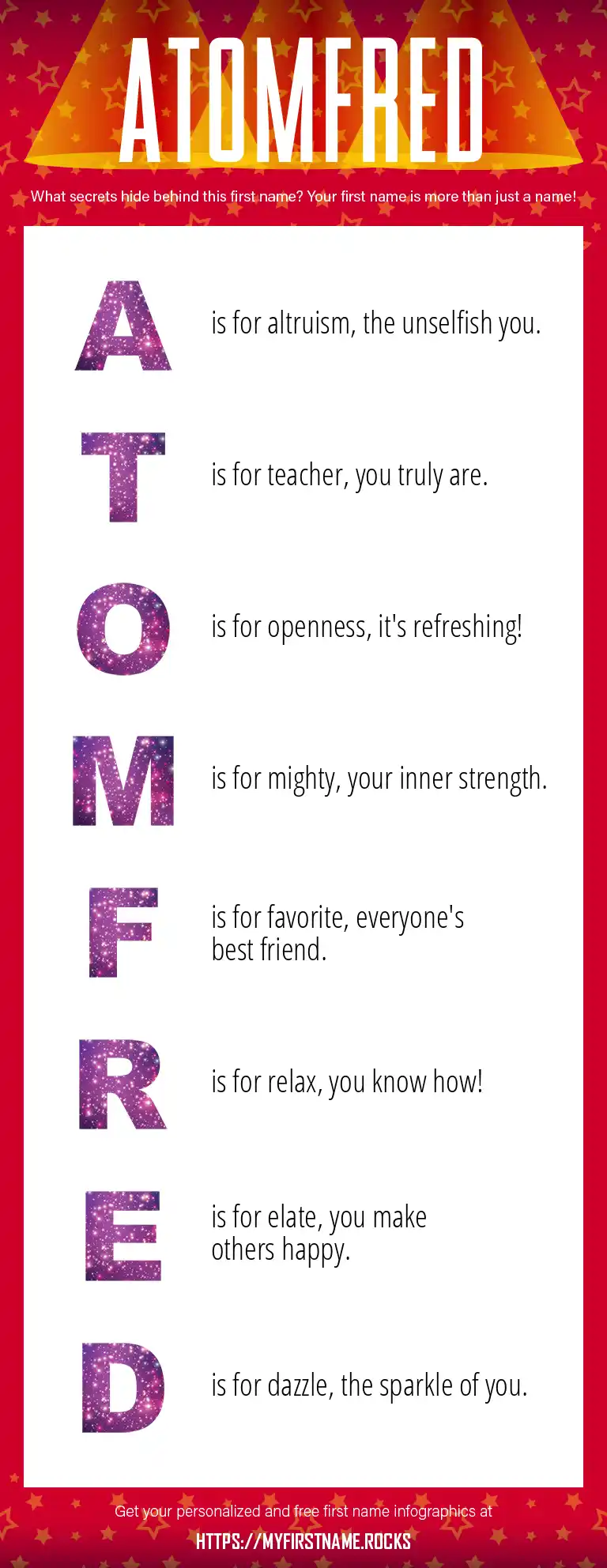 ATOMFRED

What secrets hide behind this first name? Your first name is more than just a name!

A is for altruism, the unselfish you.

T is for teacher, you truly are.

O is for openness, it's refreshing!

M is for mighty, your inner strength.

F is for favorite, everyone's best friend.

R is for relax, you know how!

E is for elate, you make others happy.

D is for dazzle, the sparkle of you.

Get your personalized and free first name infographics at

HTTPS://MYFIRSTNAME.ROCKS