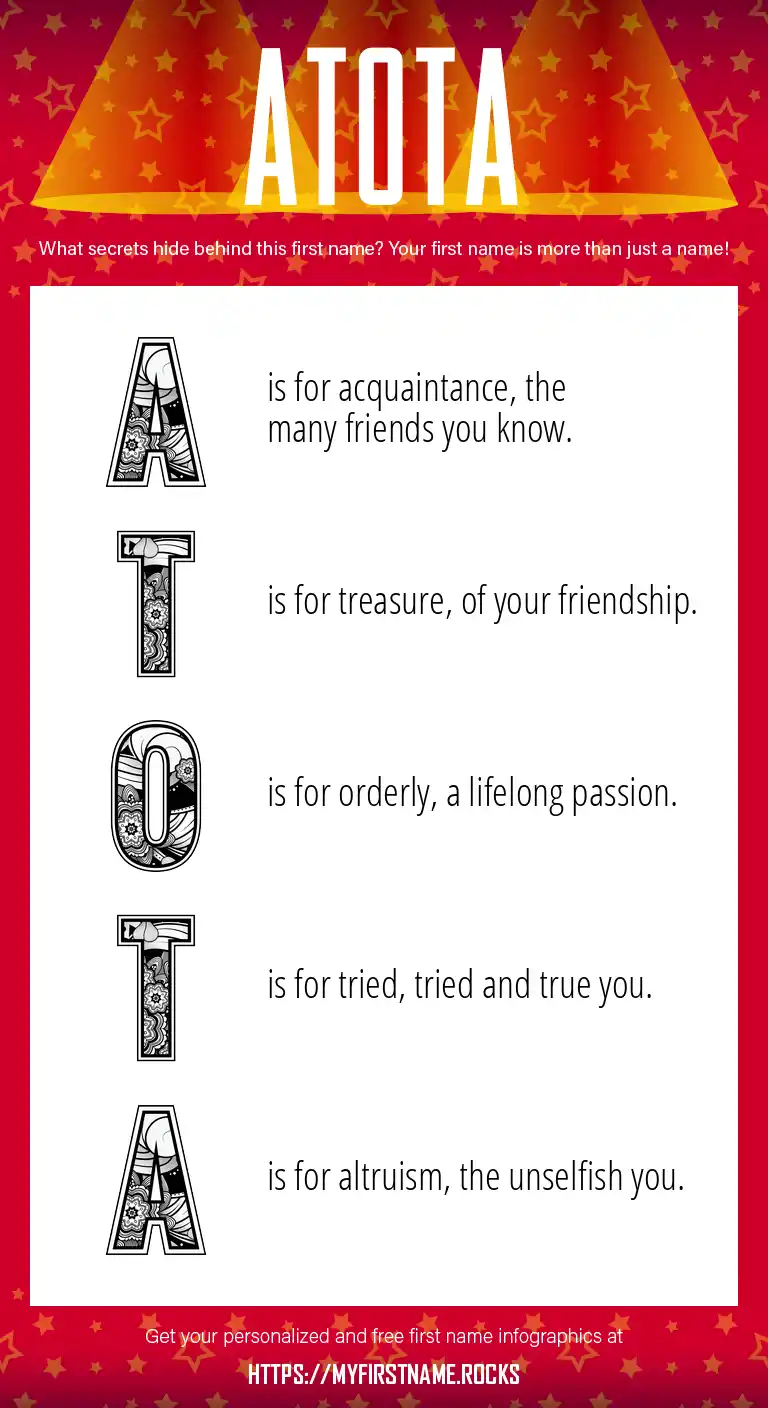 ATOTA

What secrets hide behind this first name? Your first name is more than just a name!

A is for acquaintance, the many friends you know.

T is for treasure, of your friendship.

O is for orderly, a lifelong passion.

T is for tried, tried and true you.

A is for altruism, the unselfish you.

Get your personalized and free first name infographics at

HTTPS://MYFIRSTNAME.ROCKS