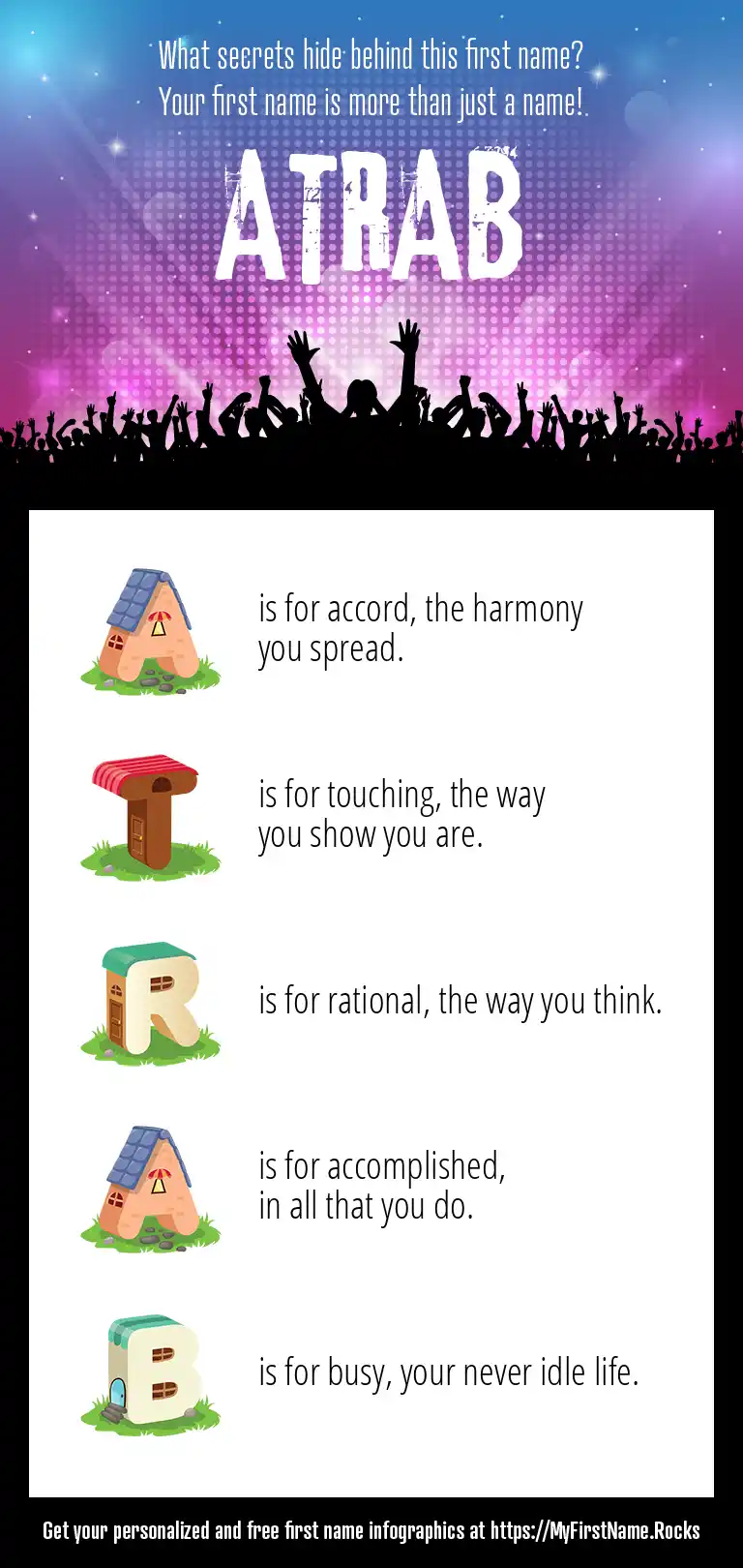 What secrets hide behind this first name?
Your first name is more than just a name!

ATRAB

A is for accord, the harmony you spread.

T is for touching, the way you show you are.

R is for rational, the way you think.

A is for accomplished, in all that you do.

B is for busy, your never idle life.

Get your personalized and free first name infographics at https://MyFirstName.Rocks