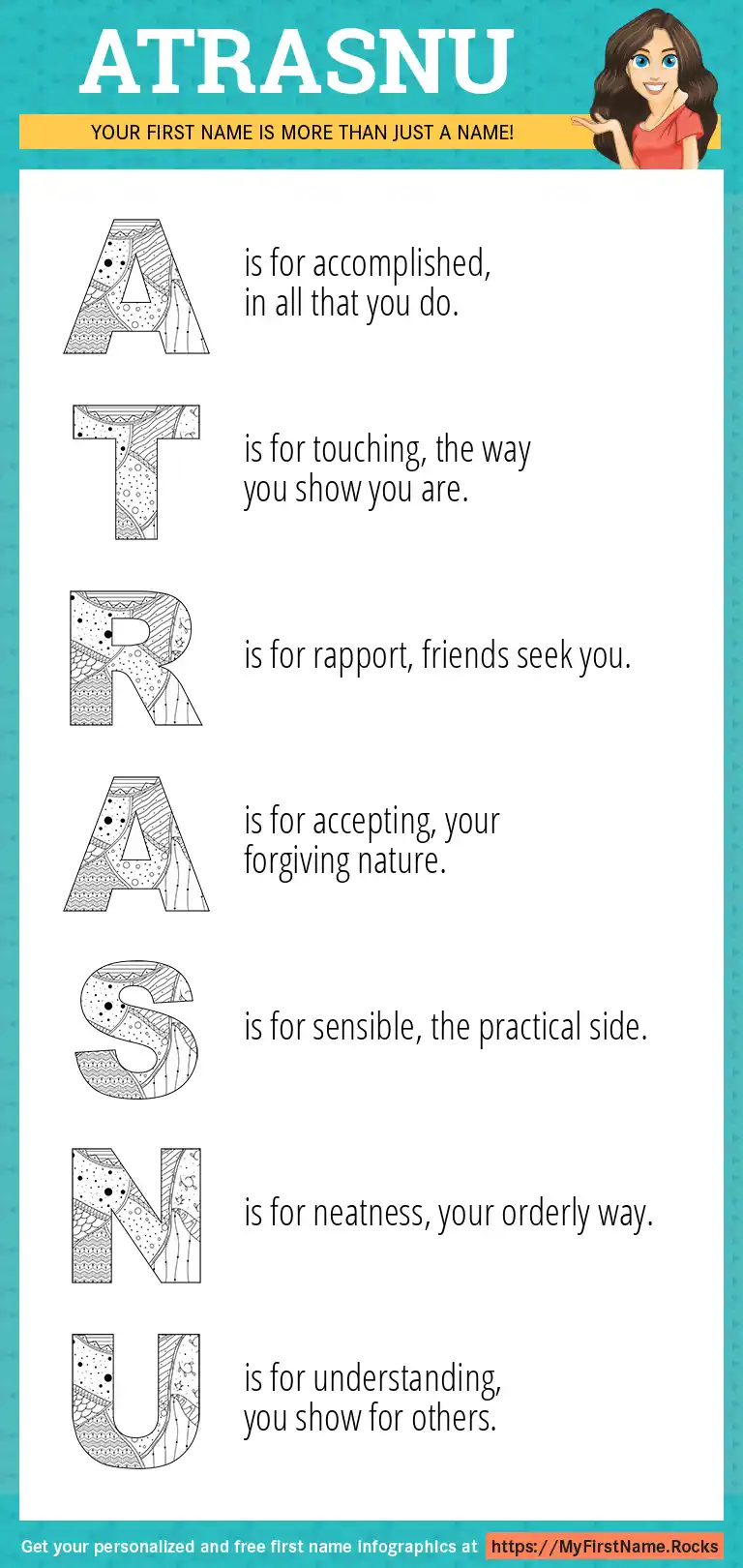 ATRASNU

YOUR FIRST NAME IS MORE THAN JUST A NAME!

A is for accomplished, in all that you do.

T is for touching, the way you show you are.

R is for rapport, friends seek you.

A is for accepting, your forgiving nature.

S is for sensible, the practical side.

N is for neatness, your orderly way.

U is for understanding, you show for others.

Get your personalized and free first name infographics at https://MyFirstName.Rocks