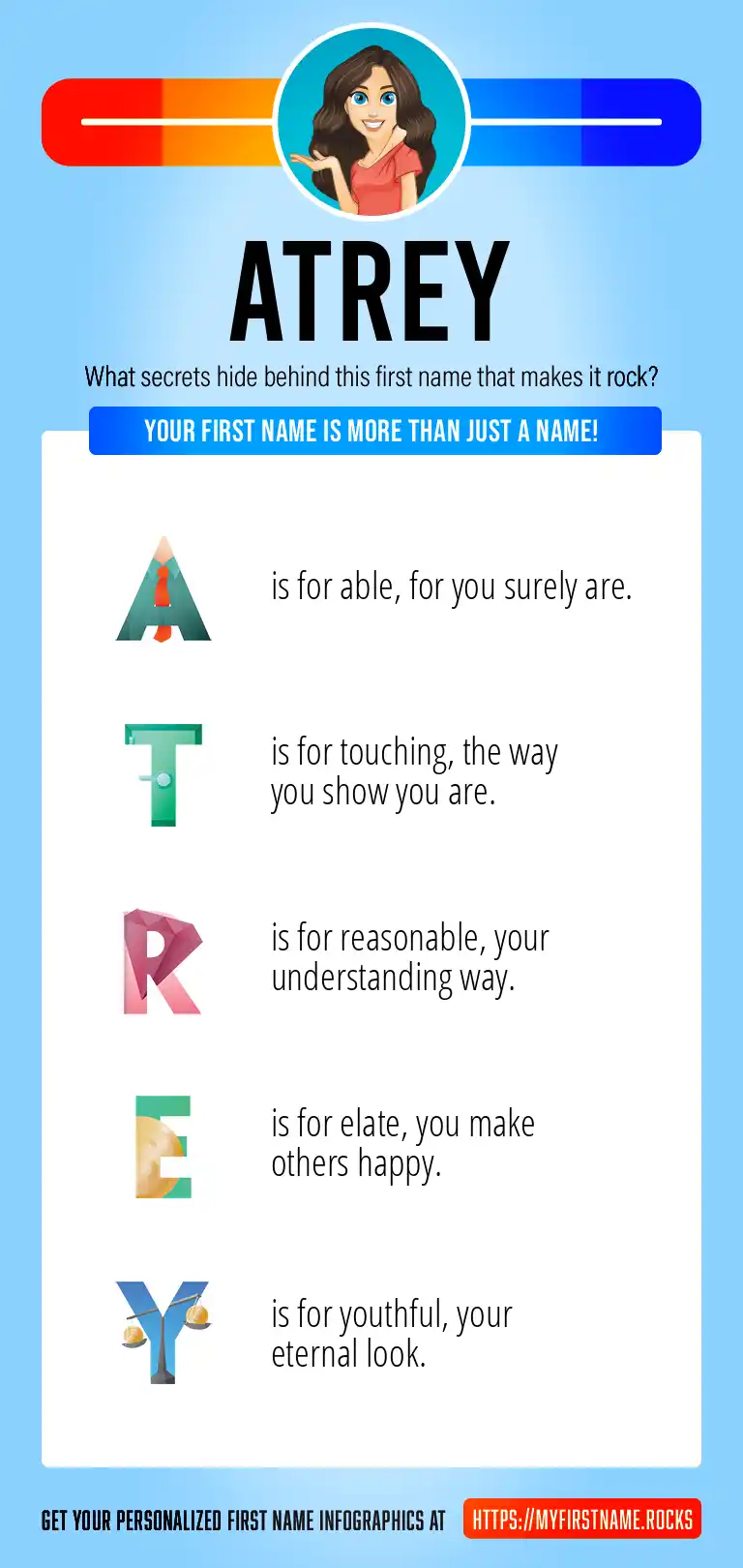 ATREY

What secrets hide behind this first name that makes it rock?

YOUR FIRST NAME IS MORE THAN JUST A NAME!

A is for able, for you surely are.

T is for touching, the way you show you are.

R is for reasonable, your understanding way.

E is for elate, you make others happy.

Y is for youthful, your eternal look.

GET YOUR PERSONALIZED FIRST NAME INFOGRAPHICS AT HTTPS://MYFIRSTNAME.ROCKS