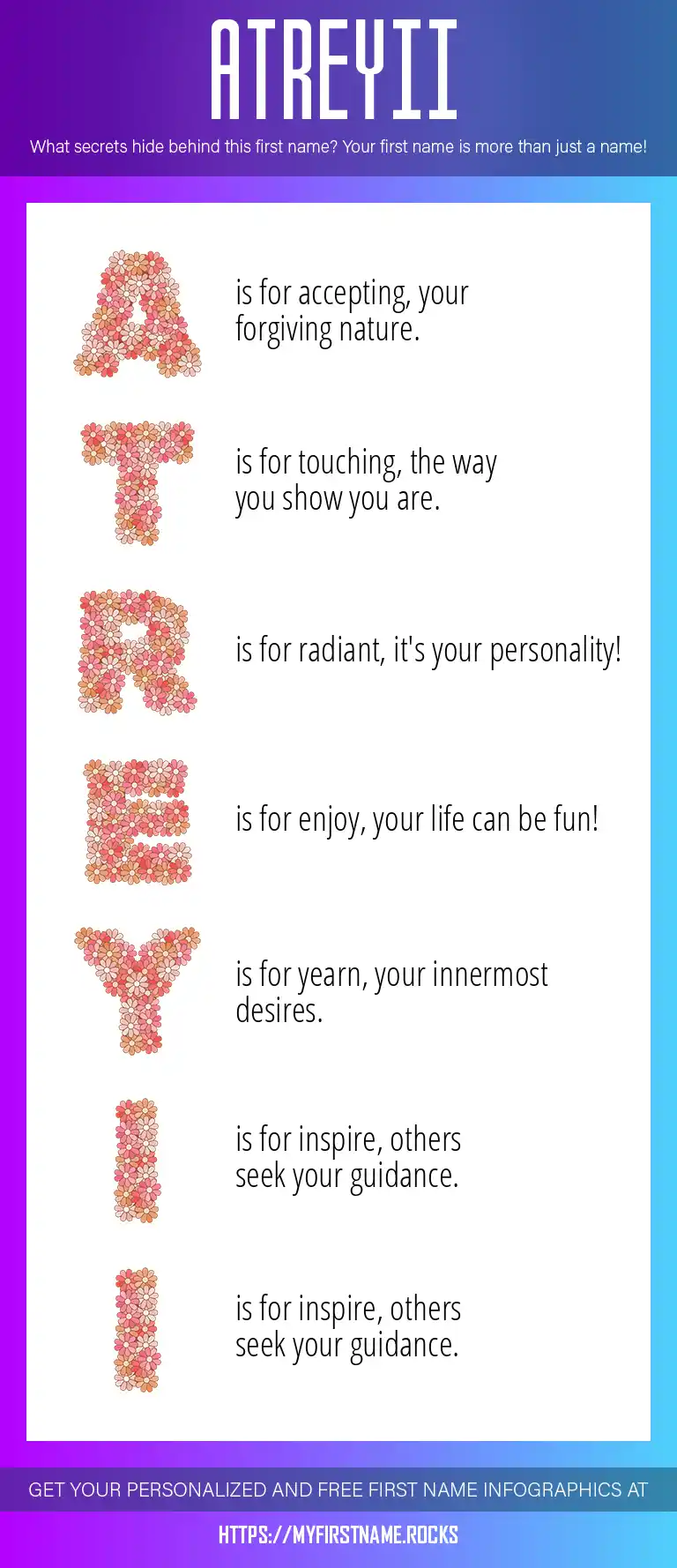 ATREYII

What secrets hide behind this first name? Your first name is more than just a name!

A is for accepting, your forgiving nature.

T is for touching, the way you show you are.

R is for radiant, it's your personality!

E is for enjoy, your life can be fun!

Y is for yearn, your innermost desires.

I is for inspire, others seek your guidance.

I is for inspire, others seek your guidance.

GET YOUR PERSONALIZED AND FREE FIRST NAME INFOGRAPHICS AT

HTTPS://MYFIRSTNAME.ROCKS