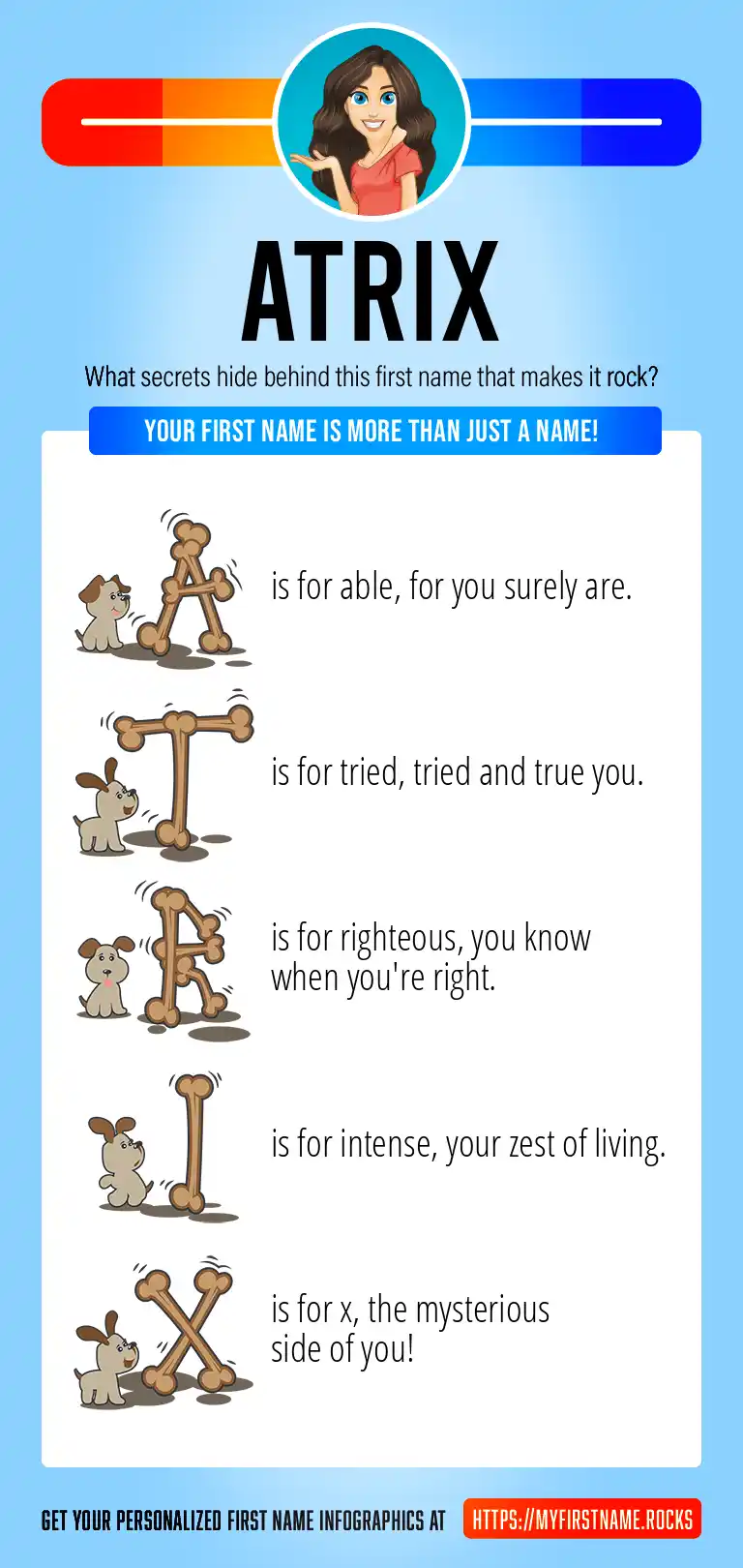 ATRIX

What secrets hide behind this first name that makes it rock?

YOUR FIRST NAME IS MORE THAN JUST A NAME!

A is for able, for you surely are.

T is for tried, tried and true you.

R is for righteous, you know when you're right.

I is for intense, your zest of living.

X is for x, the mysterious side of you!

GET YOUR PERSONALIZED FIRST NAME INFOGRAPHICS AT HTTPS://MYFIRSTNAME.ROCKS