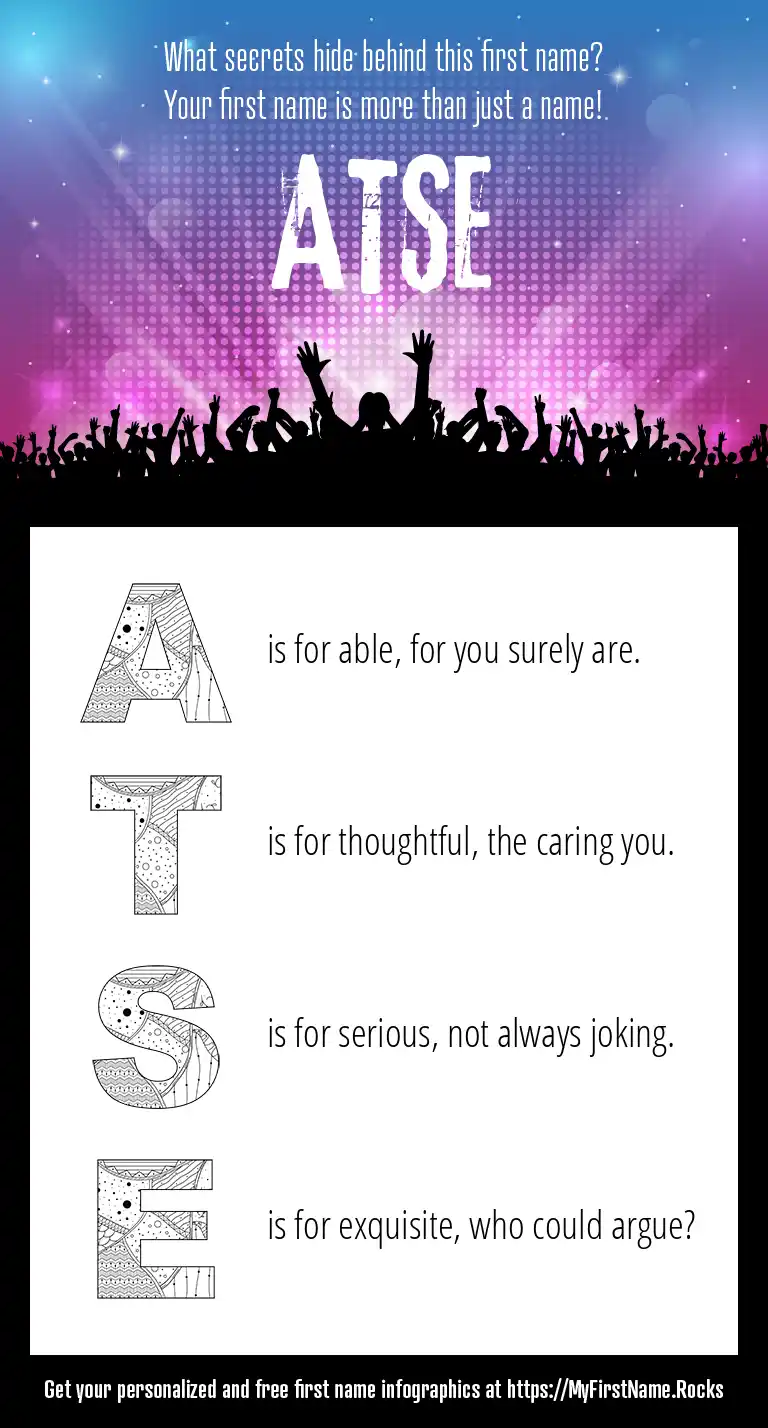 What secrets hide behind this first name?
Your first name is more than just a name!

ATSE

A is for able, for you surely are.

T is for thoughtful, the caring you.

S is for serious, not always joking.

E is for exquisite, who could argue?

Get your personalized and free first name infographics at https://MyFirstName.Rocks