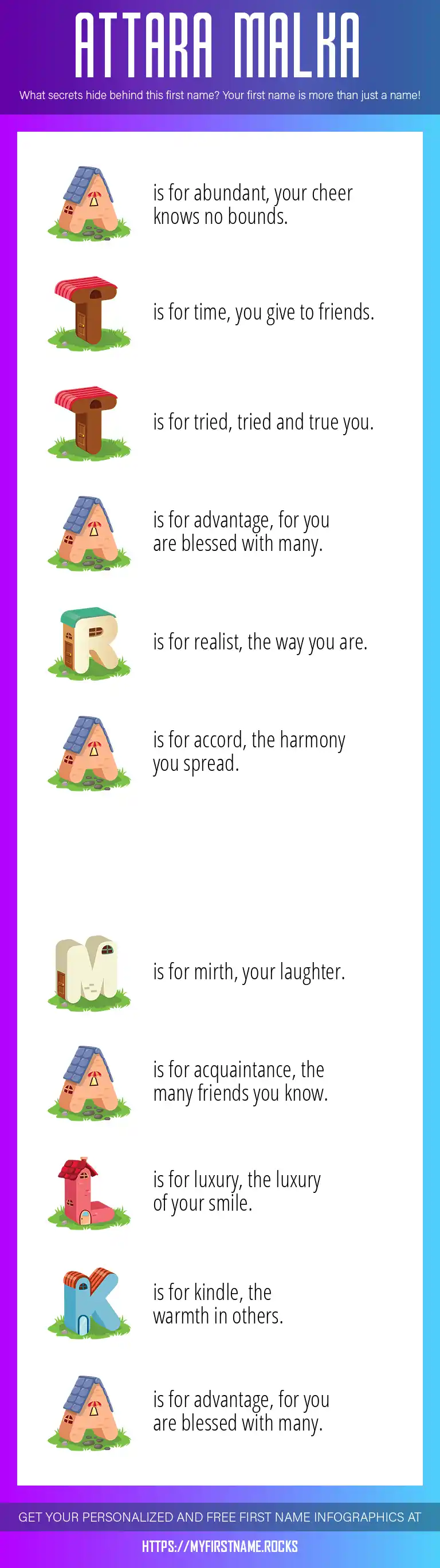 ATTARA MALKA

What secrets hide behind this first name? Your first name is more than just a name!

A is for abundant, your cheer knows no bounds.

T is for time, you give to friends.

T is for tried, tried and true you.

A is for advantage, for you are blessed with many.

R is for realist, the way you are.

A is for accord, the harmony you spread.

M is for mirth, your laughter.

A is for acquaintance, the many friends you know.

L is for luxury, the luxury of your smile.

K is for kindle, the warmth in others.

A is for advantage, for you are blessed with many.

GET YOUR PERSONALIZED AND FREE FIRST NAME INFOGRAPHICS AT

HTTPS://MYFIRSTNAME.ROCKS