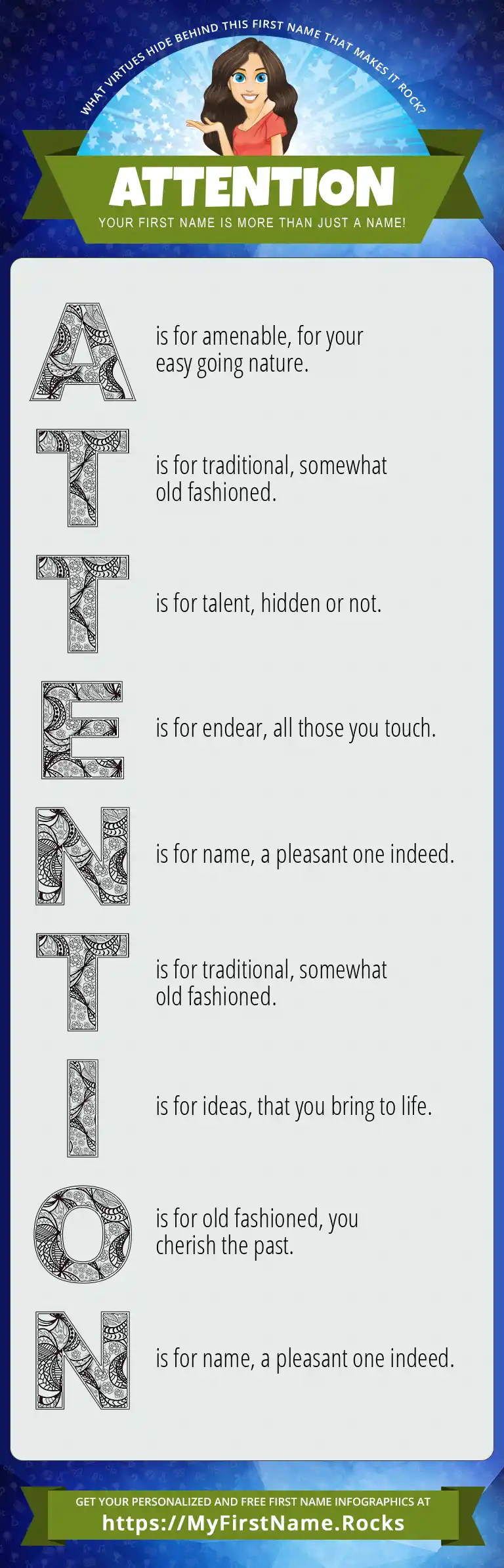 WHAT VIRTUES HIDE BEHIND THIS FIRST NAME THAT MAKES IT ROCK?

ATTENTION

YOUR FIRST NAME IS MORE THAN JUST A NAME!

A is for amenable, for your easy going nature.

T is for traditional, somewhat old fashioned.

T is for talent, hidden or not.

E is for endear, all those you touch.

N is for name, a pleasant one indeed.

T is for traditional, somewhat old fashioned.

I is for ideas, that you bring to life.

O is for old fashioned, you cherish the past.

N is for name, a pleasant one indeed.

GET YOUR PERSONALIZED AND FREE FIRST NAME INFOGRAPHICS AT
https://MyFirstName.Rocks