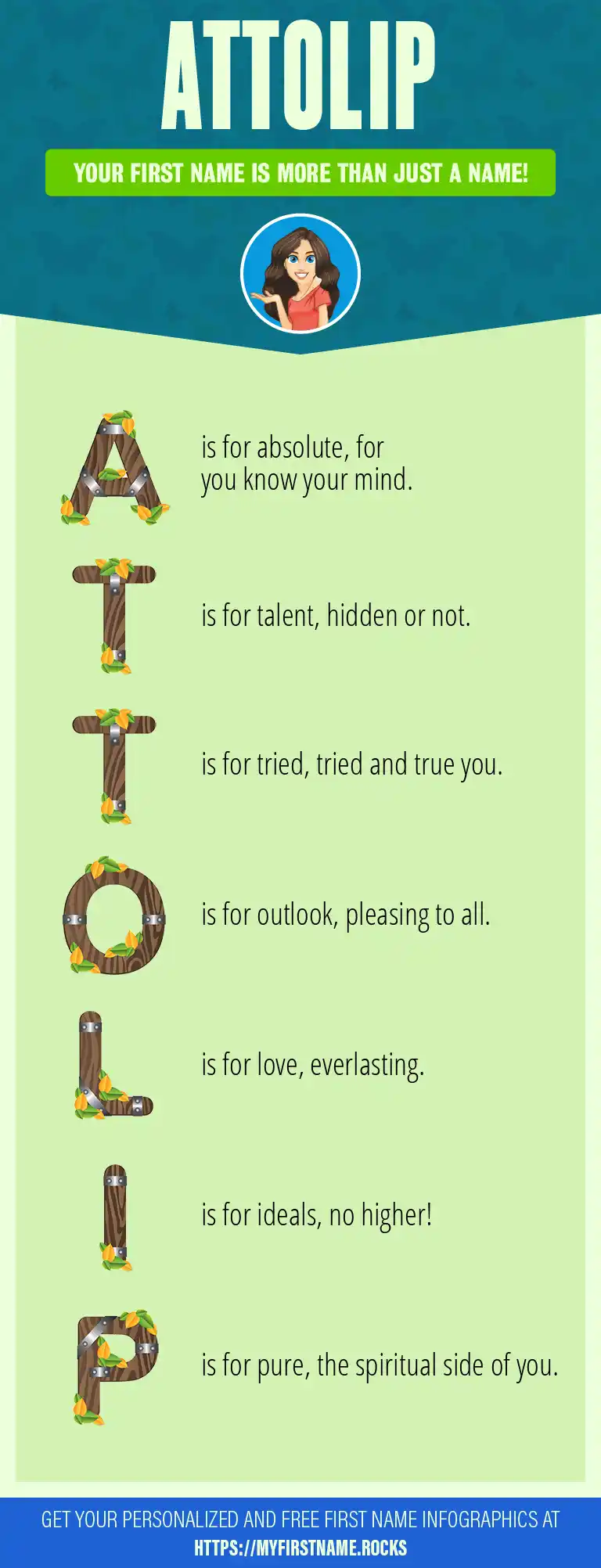 ATTOLIP

YOUR FIRST NAME IS MORE THAN JUST A NAME!

A is for absolute, for you know your mind.

T is for talent, hidden or not.

T is for tried, tried and true you.

O is for outlook, pleasing to all.

L is for love, everlasting.

I is for ideals, no higher!

P is for pure, the spiritual side of you.

GET YOUR PERSONALIZED AND FREE FIRST NAME INFOGRAPHICS AT HTTPS://MYFIRSTNAME.ROCKS