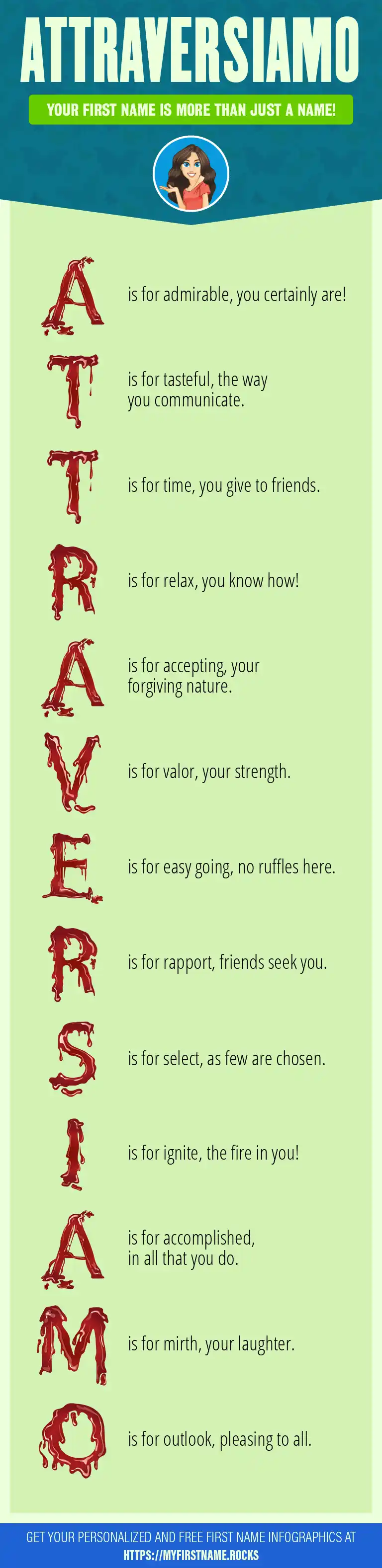 ATTRAVERSIAMO

YOUR FIRST NAME IS MORE THAN JUST A NAME!

A is for admirable, you certainly are!

T is for tasteful, the way you communicate.

T is for time, you give to friends.

R is for relax, you know how!

A is for accepting, your forgiving nature.

V is for valor, your strength.

E is for easy going, no ruffles here.

R is for rapport, friends seek you.

S is for select, as few are chosen.

I is for ignite, the fire in you!

A is for accomplished, in all that you do.

M is for mirth, your laughter.

O is for outlook, pleasing to all.

GET YOUR PERSONALIZED AND FREE FIRST NAME INFOGRAPHICS AT HTTPS://MYFIRSTNAME.ROCKS