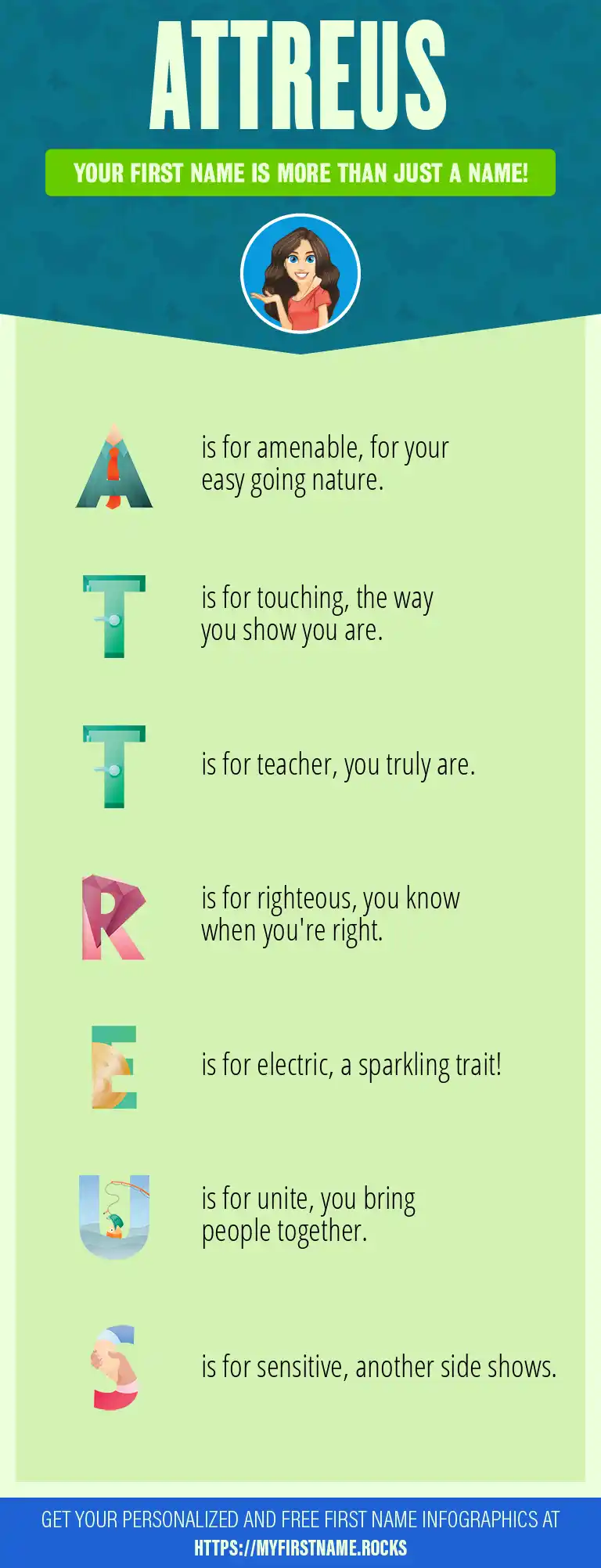 ATTREUS

YOUR FIRST NAME IS MORE THAN JUST A NAME!

A is for amenable, for your easy going nature.

T is for touching, the way you show you are.

T is for teacher, you truly are.

R is for righteous, you know when you're right.

E is for electric, a sparkling trait!

U is for unite, you bring people together.

S is for sensitive, another side shows.

GET YOUR PERSONALIZED AND FREE FIRST NAME INFOGRAPHICS AT HTTPS://MYFIRSTNAME.ROCKS