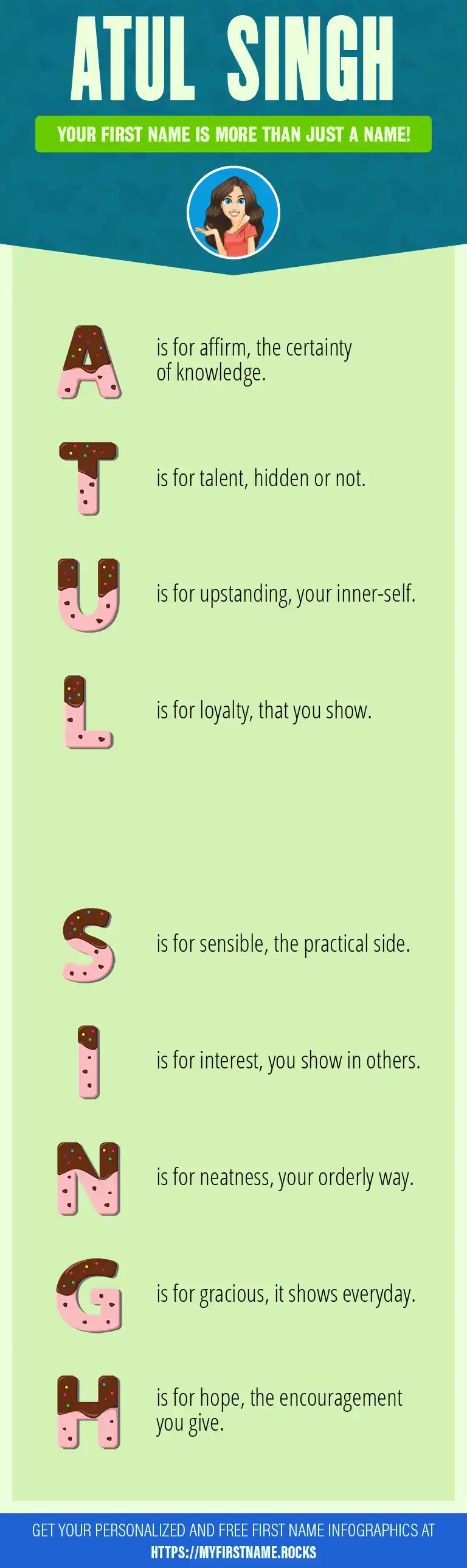 ATUL SINGH

YOUR FIRST NAME IS MORE THAN JUST A NAME!

A is for affirm, the certainty of knowledge.

T is for talent, hidden or not.

U is for upstanding, your inner-self.

L is for loyalty, that you show.

S is for sensible, the practical side.

I is for interest, you show in others.

N is for neatness, your orderly way.

G is for gracious, it shows everyday.

H is for hope, the encouragement you give.

GET YOUR PERSONALIZED AND FREE FIRST NAME INFOGRAPHICS AT HTTPS://MYFIRSTNAME.ROCKS