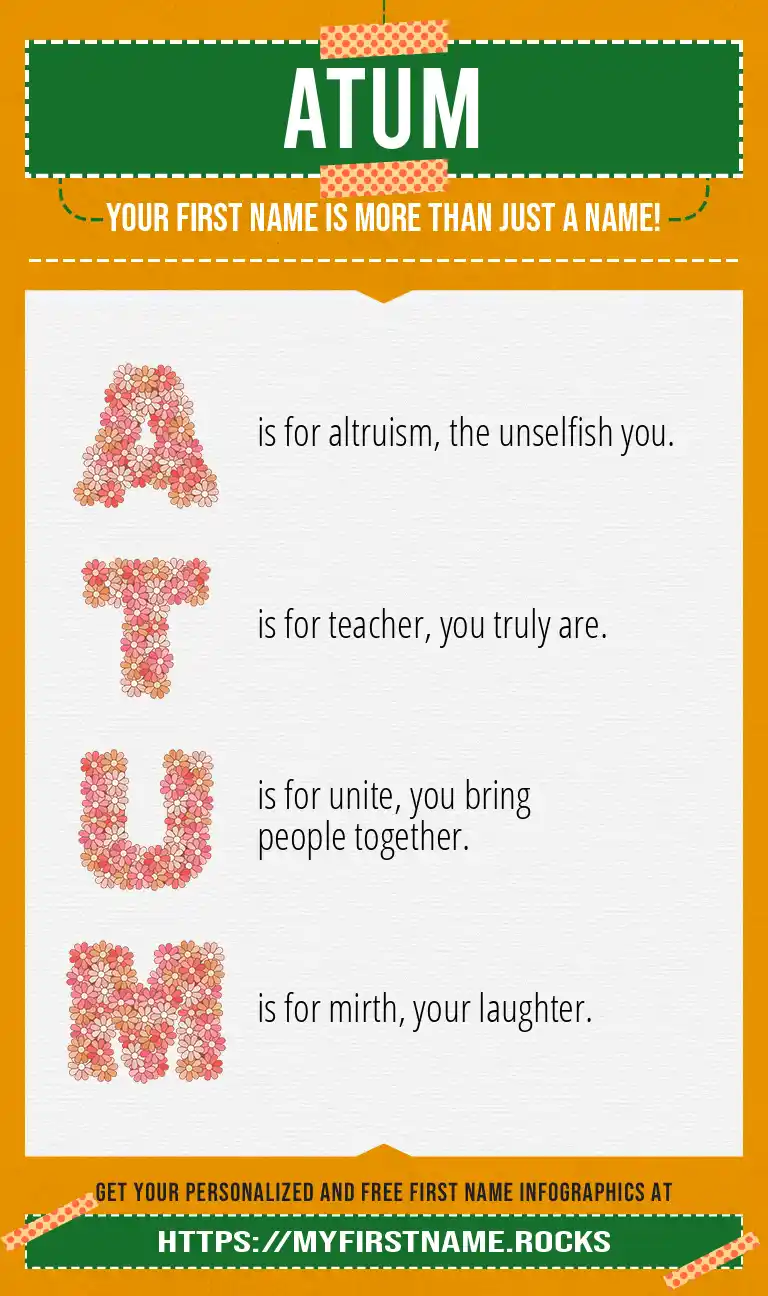 ATUM

YOUR FIRST NAME IS MORE THAN JUST A NAME!

A is for altruism, the unselfish you.

T is for teacher, you truly are.

U is for unite, you bring people together.

M is for mirth, your laughter.

GET YOUR PERSONALIZED AND FREE FIRST NAME INFOGRAPHICS AT

HTTPS://MYFIRSTNAME.ROCKS