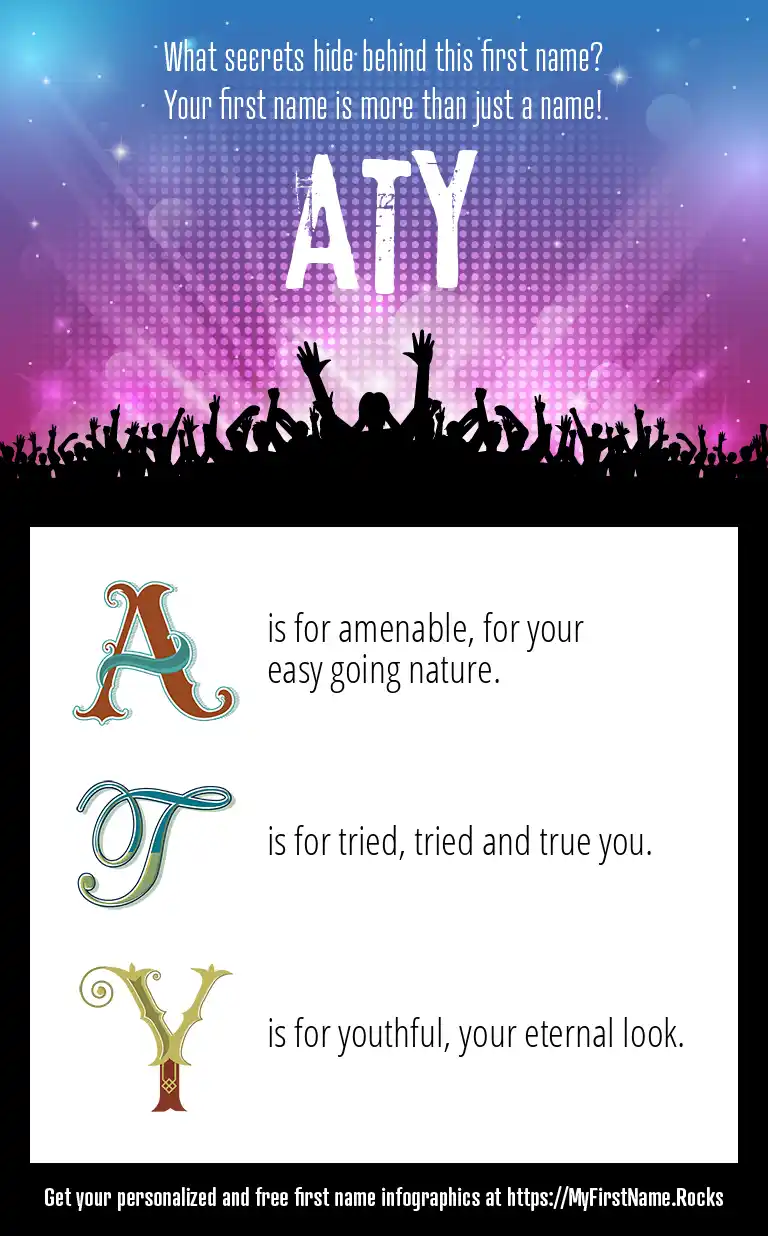 What secrets hide behind this first name?
Your first name is more than just a name!

ATY

A is for amenable, for your easy going nature.

T is for tried, tried and true you.

Y is for youthful, your eternal look.

Get your personalized and free first name infographics at https://MyFirstName.Rocks