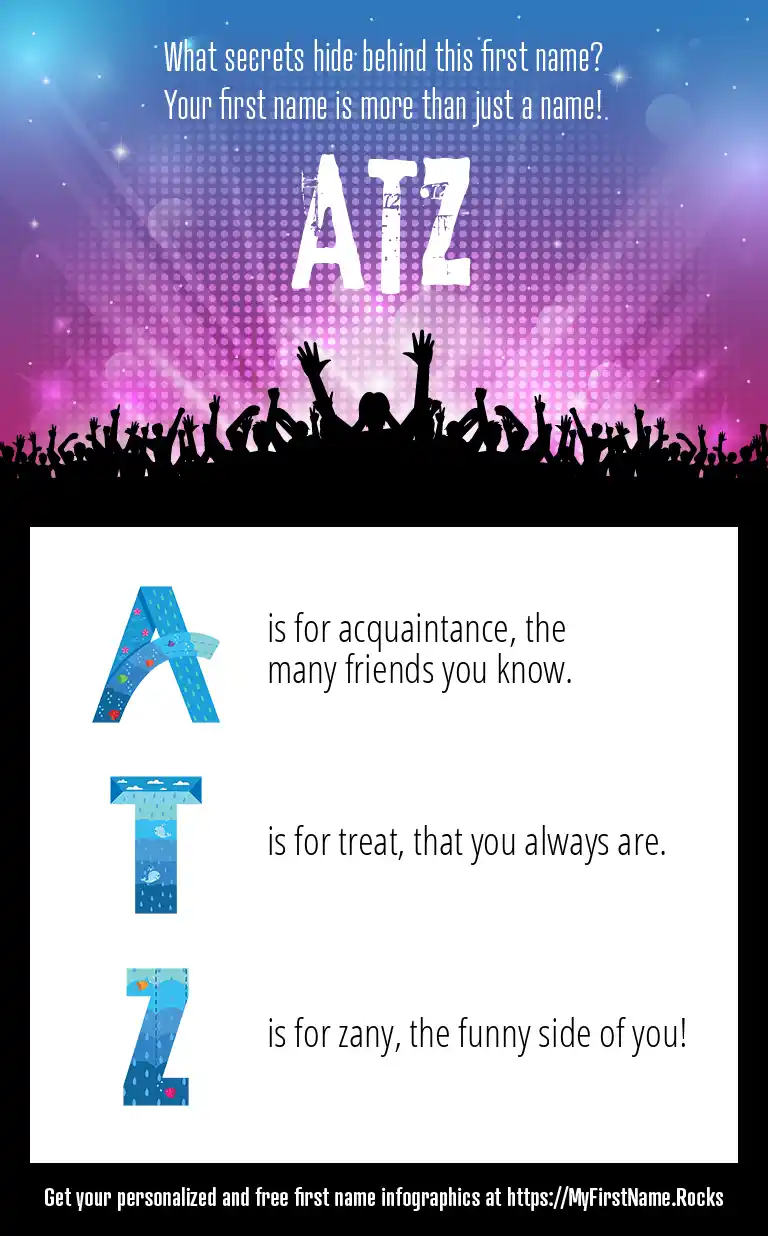 What secrets hide behind this first name?
Your first name is more than just a name!

ATZ

A is for acquaintance, the many friends you know.

T is for treat, that you always are.

Z is for zany, the funny side of you!

Get your personalized and free first name infographics at https://MyFirstName.Rocks