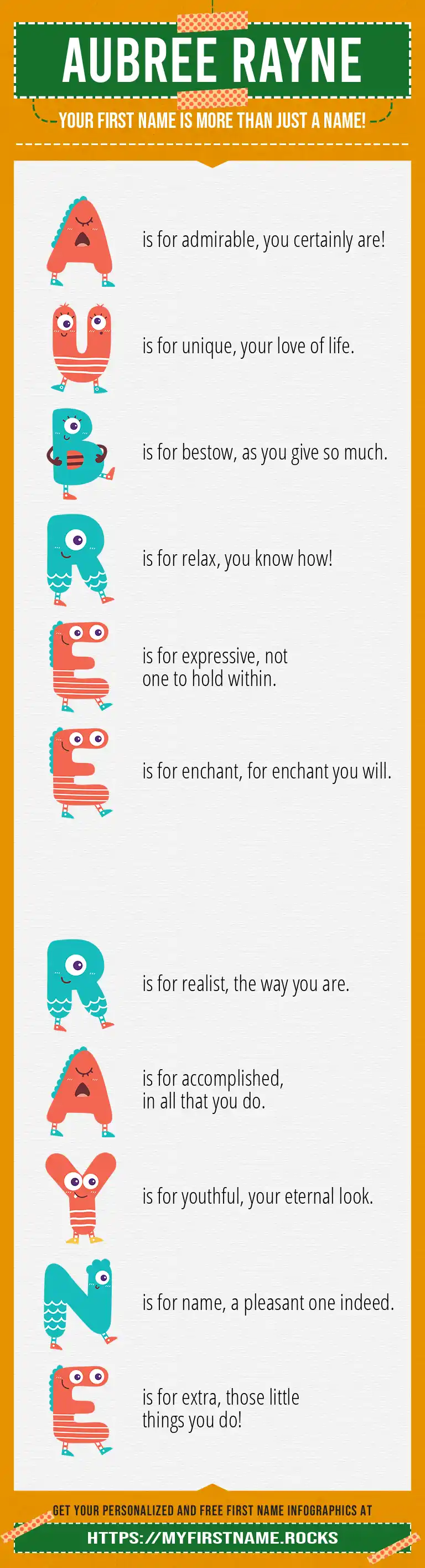 AUBREE RAYNE

YOUR FIRST NAME IS MORE THAN JUST A NAME!

A is for admirable, you certainly are!

U is for unique, your love of life.

B is for bestow, as you give so much.

R is for relax, you know how!

E is for expressive, not one to hold within.

E is for enchant, for enchant you will.

R is for realist, the way you are.

A is for accomplished, in all that you do.

Y is for youthful, your eternal look.

N is for name, a pleasant one indeed.

E is for extra, those little things you do!

GET YOUR PERSONALIZED AND FREE FIRST NAME INFOGRAPHICS AT

HTTPS://MYFIRSTNAME.ROCKS