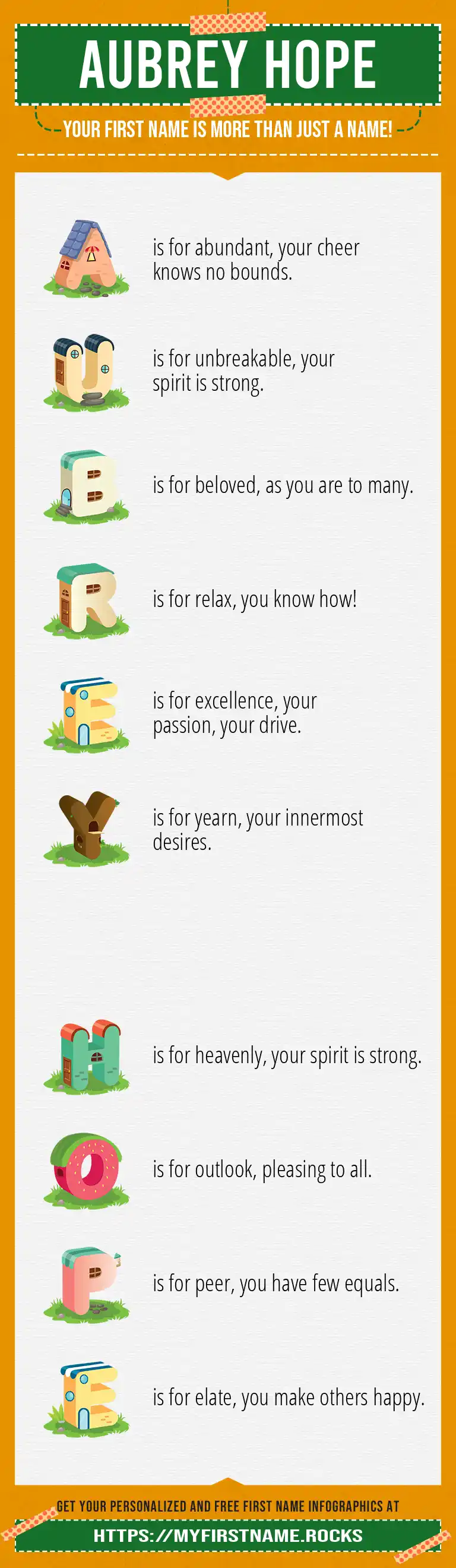 AUBREY HOPE

YOUR FIRST NAME IS MORE THAN JUST A NAME!

A is for abundant, your cheer knows no bounds.

U is for unbreakable, your spirit is strong.

B is for beloved, as you are to many.

R is for relax, you know how!

E is for excellence, your passion, your drive.

Y is for yearn, your innermost desires.

H is for heavenly, your spirit is strong.

O is for outlook, pleasing to all.

P is for peer, you have few equals.

E is for elate, you make others happy.

GET YOUR PERSONALIZED AND FREE FIRST NAME INFOGRAPHICS AT

HTTPS://MYFIRSTNAME.ROCKS