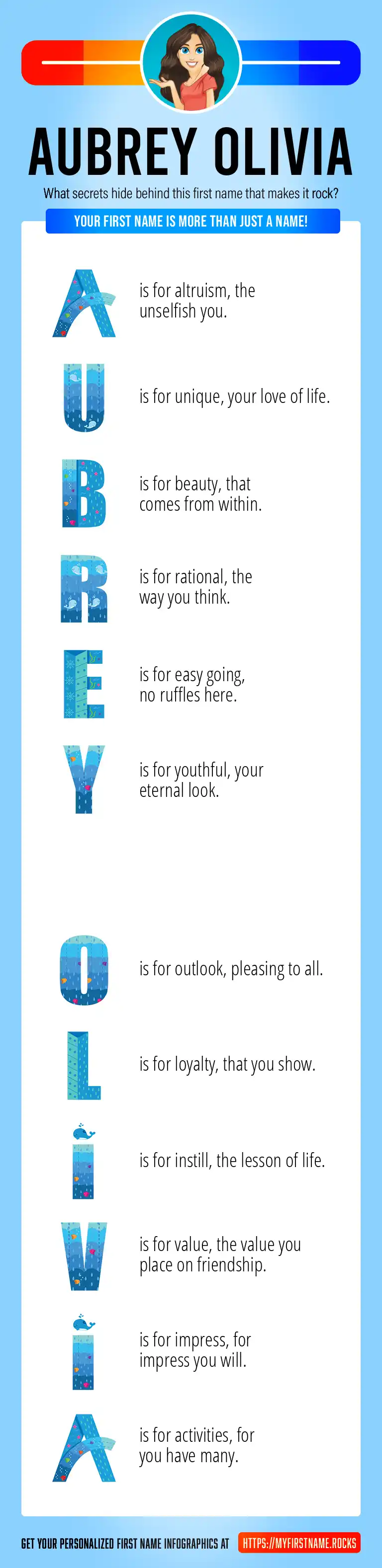 AUBREY OLIVIA

What secrets hide behind this first name that makes it rock?

YOUR FIRST NAME IS MORE THAN JUST A NAME!

A is for altruism, the unselfish you.

U is for unique, your love of life.

B is for beauty, that comes from within.

R is for rational, the way you think.

E is for easy going, no ruffles here.

Y is for youthful, your eternal look.

O is for outlook, pleasing to all.

L is for loyalty, that you show.

I is for instill, the lesson of life.

V is for value, the value you place on friendship.

I is for impress, for impress you will.

A is for activities, for you have many.

GET YOUR PERSONALIZED FIRST NAME INFOGRAPHICS AT HTTPS://MYFIRSTNAME.ROCKS