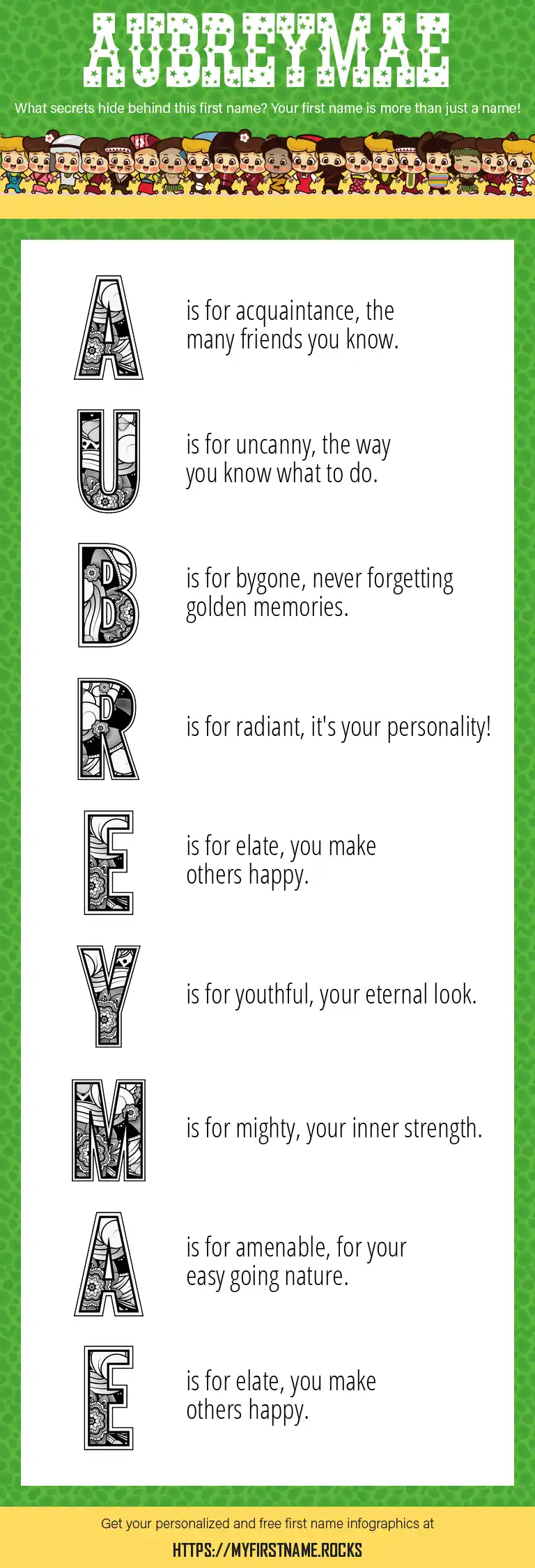 AUBREYMAE

What secrets hide behind this first name? Your first name is more than just a name!

A is for acquaintance, the many friends you know.

U is for uncanny, the way you know what to do.

B is for bygone, never forgetting golden memories.

R is for radiant, it's your personality!

E is for elate, you make others happy.

Y is for youthful, your eternal look.

M is for mighty, your inner strength.

A is for amenable, for your easy going nature.

E is for elate, you make others happy.

Get your personalized and free first name infographics at

HTTPS://MYFIRSTNAME.ROCKS