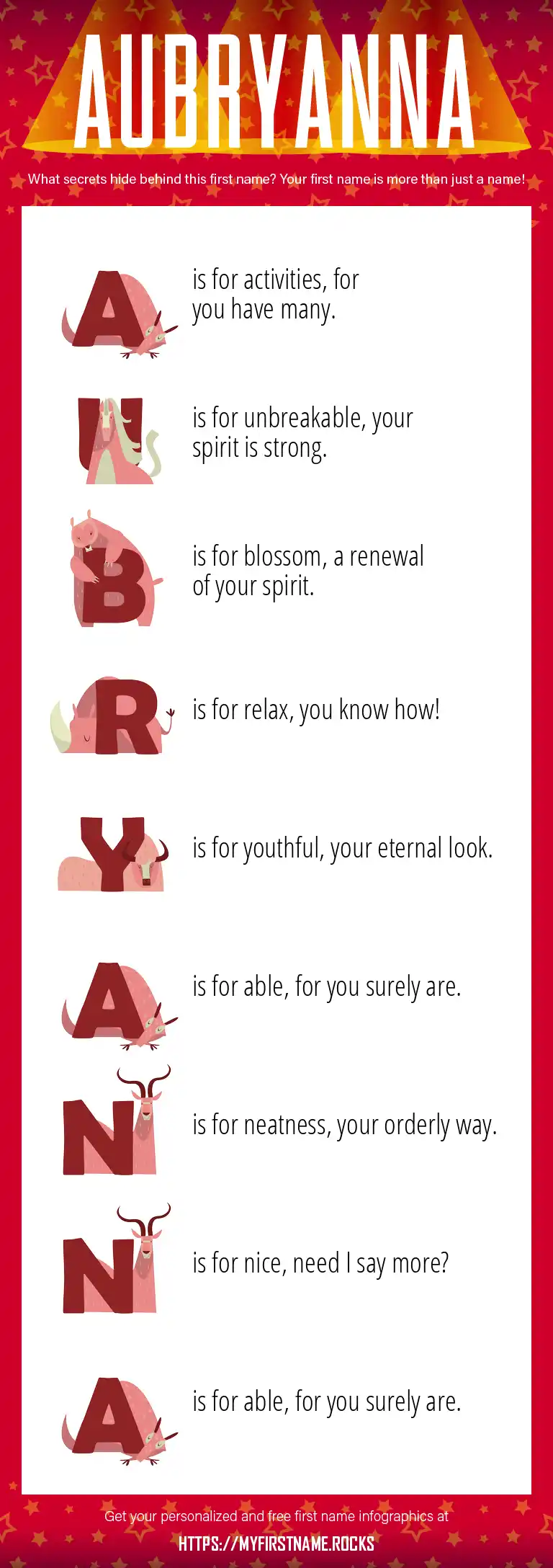 AUBRYANNA

What secrets hide behind this first name? Your first name is more than just a name!

A is for activities, for you have many.

U is for unbreakable, your spirit is strong.

B is for blossom, a renewal of your spirit.

R is for relax, you know how!

Y is for youthful, your eternal look.

A is for able, for you surely are.

N is for neatness, your orderly way.

N is for nice, need I say more?

A is for able, for you surely are.

Get your personalized and free first name infographics at

HTTPS://MYFIRSTNAME.ROCKS