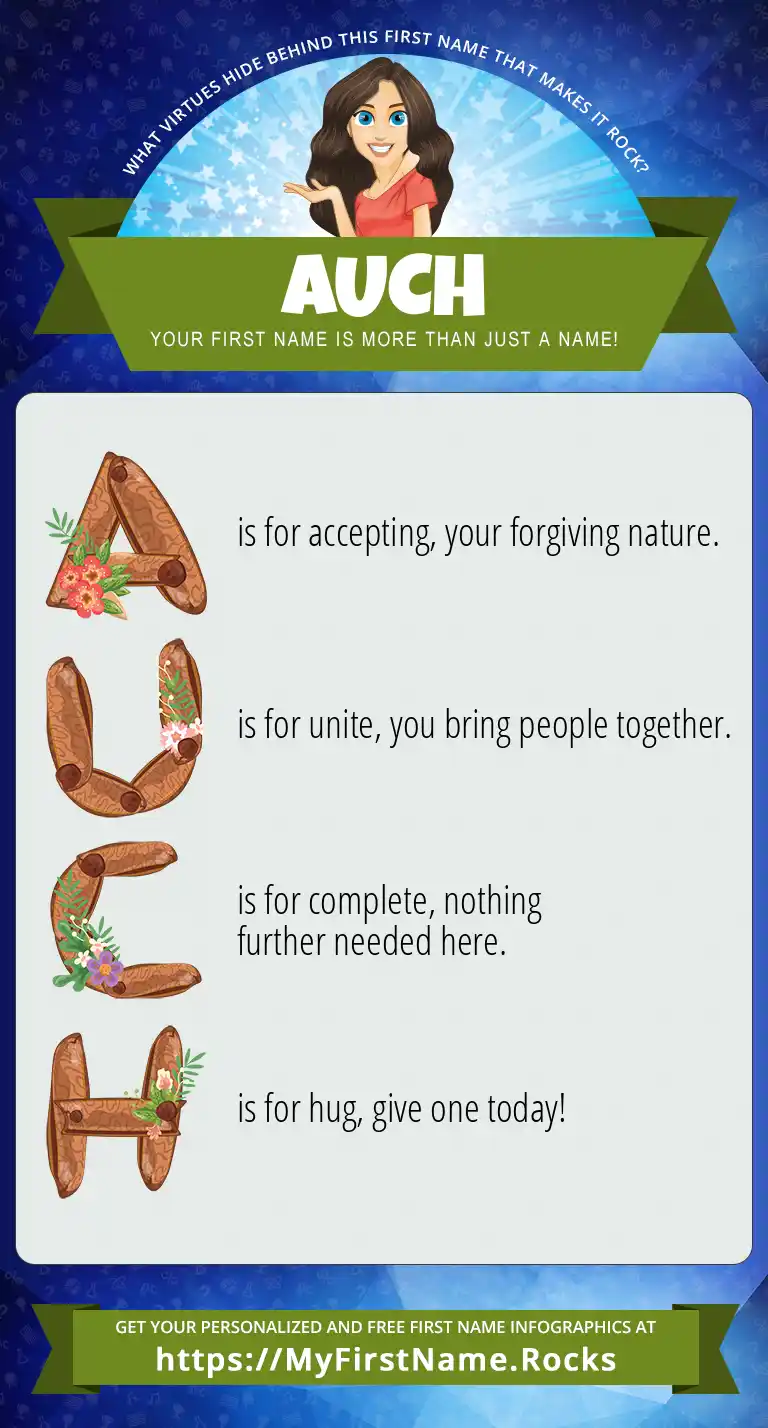 WHAT VIRTUES HIDE BEHIND THIS FIRST NAME THAT MAKES IT ROCK?

AUCH

YOUR FIRST NAME IS MORE THAN JUST A NAME!

A is for accepting, your forgiving nature.

U is for unite, you bring people together.

C is for complete, nothing further needed here.

H is for hug, give one today!

GET YOUR PERSONALIZED AND FREE FIRST NAME INFOGRAPHICS AT
https://MyFirstName.Rocks