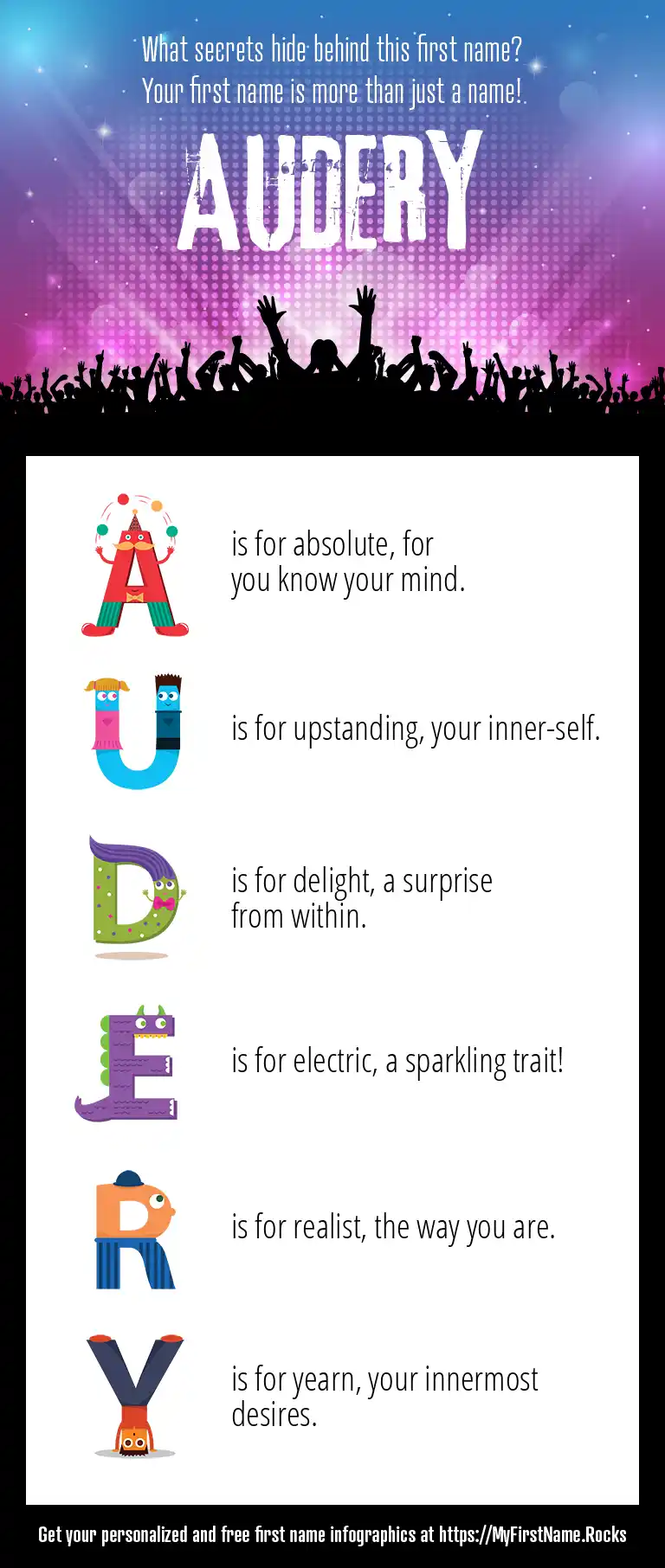 What secrets hide behind this first name?
Your first name is more than just a name!

AUDERY

A is for absolute, for you know your mind.

U is for upstanding, your inner-self.

D is for delight, a surprise from within.

E is for electric, a sparkling trait!

R is for realist, the way you are.

Y is for yearn, your innermost desires.

Get your personalized and free first name infographics at https://MyFirstName.Rocks