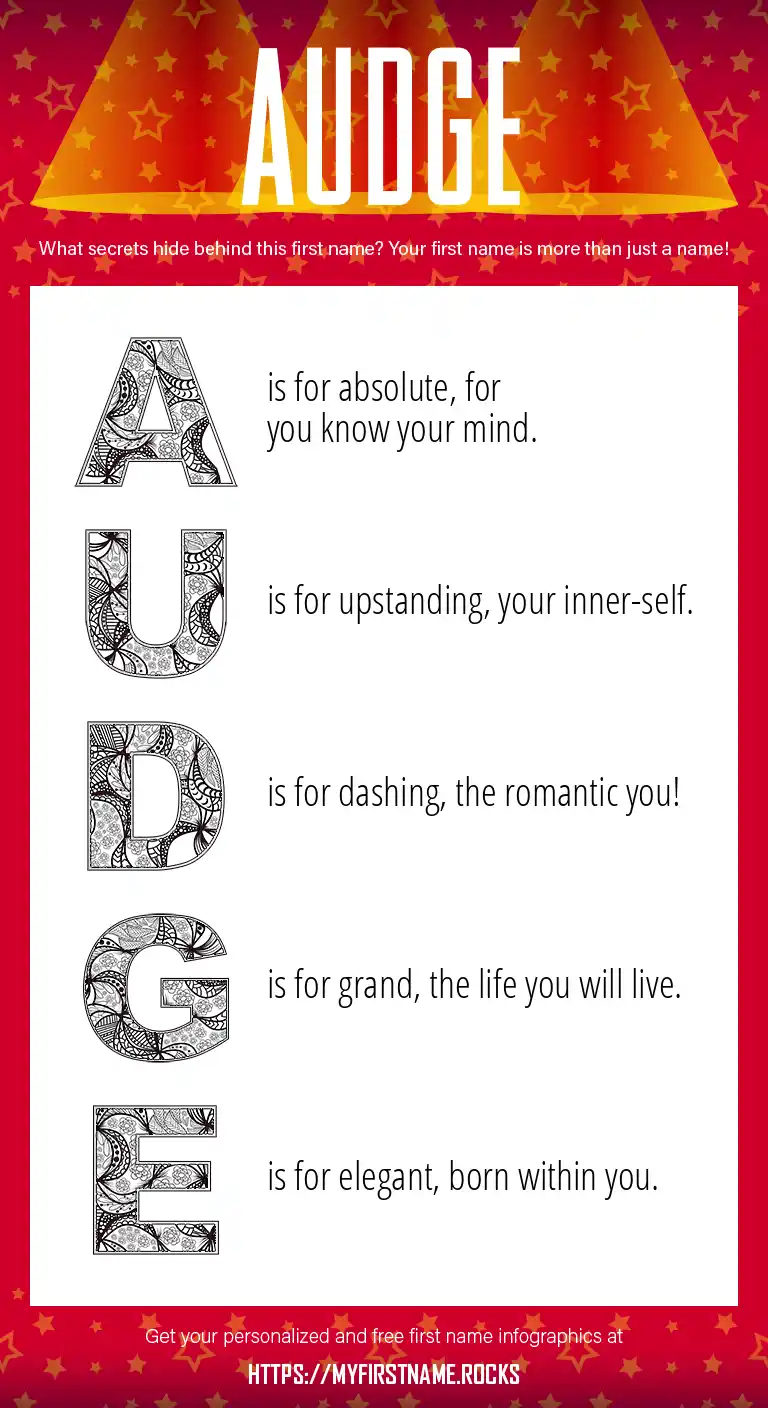 AUDGE

What secrets hide behind this first name? Your first name is more than just a name!

A is for absolute, for you know your mind.

U is for upstanding, your inner-self.

D is for dashing, the romantic you!

G is for grand, the life you will live.

E is for elegant, born within you.

Get your personalized and free first name infographics at

HTTPS://MYFIRSTNAME.ROCKS