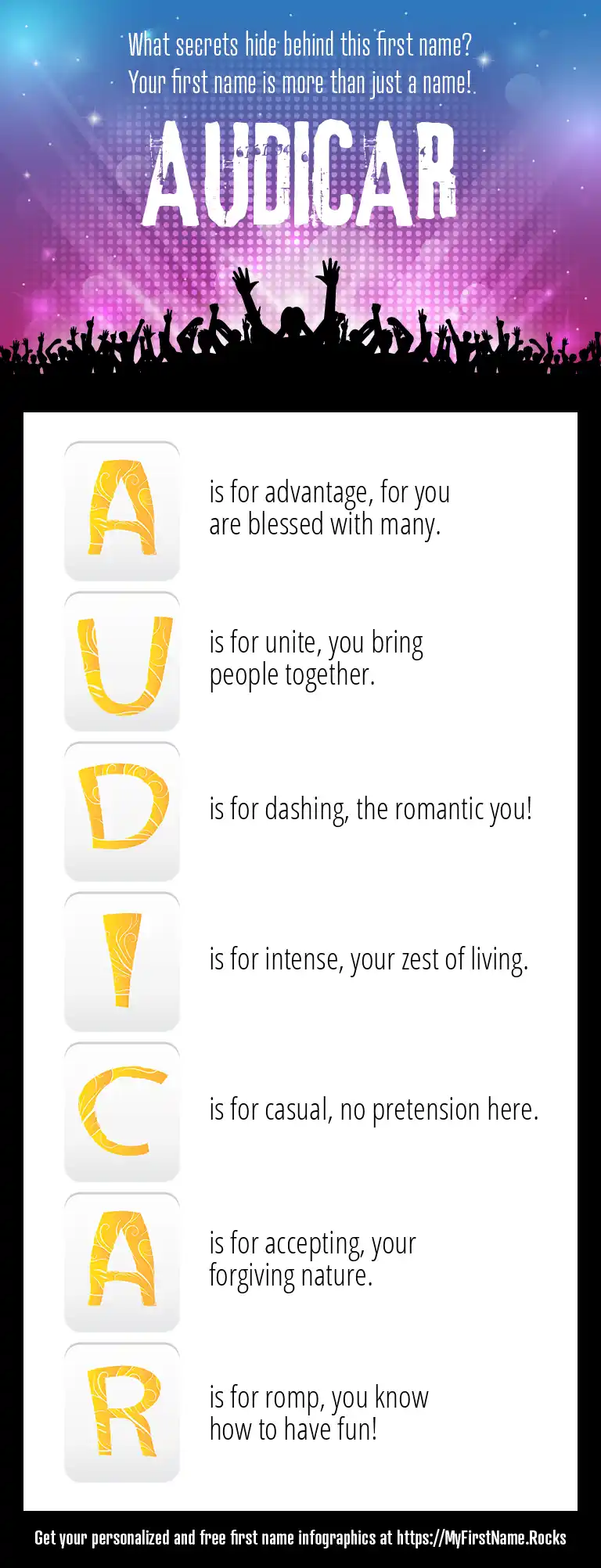 What secrets hide behind this first name?
Your first name is more than just a name!

AUDICAR

A is for advantage, for you are blessed with many.

U is for unite, you bring people together.

D is for dashing, the romantic you!

I is for intense, your zest of living.

C is for casual, no pretension here.

A is for accepting, your forgiving nature.

R is for romp, you know how to have fun!

Get your personalized and free first name infographics at https://MyFirstName.Rocks