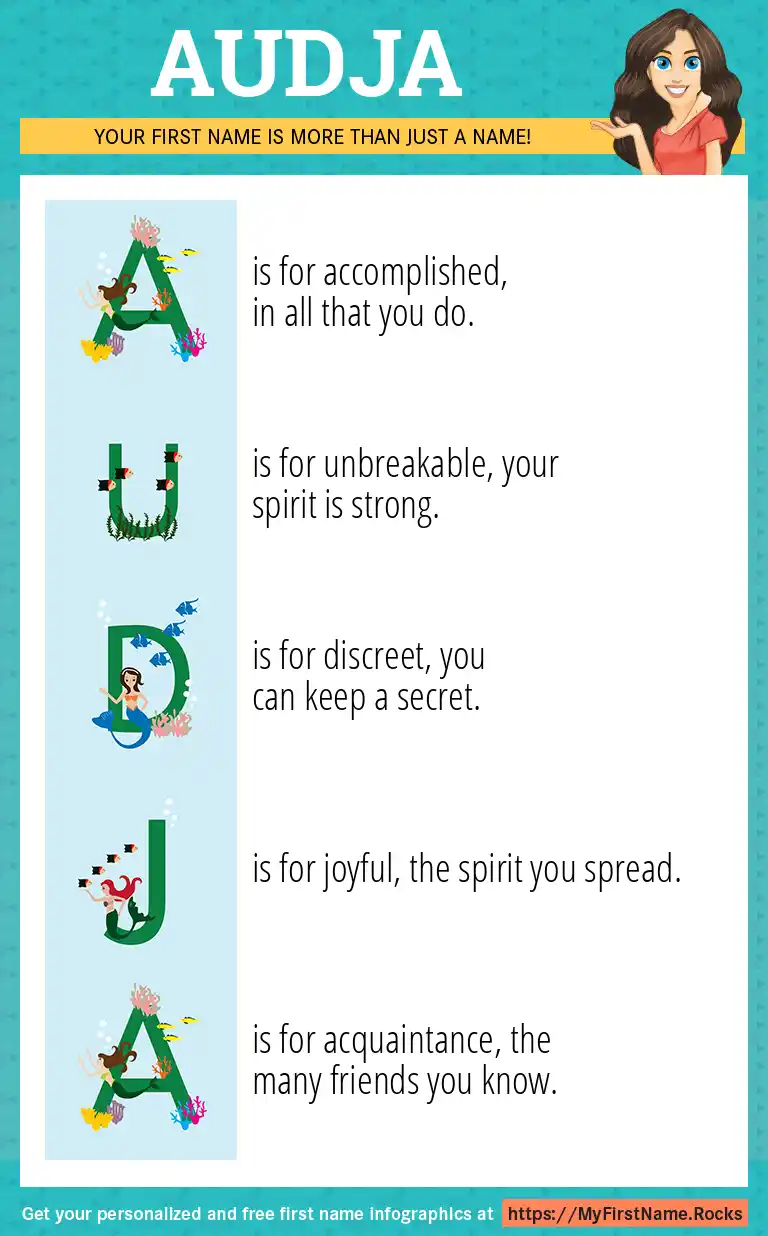 AUDJA

YOUR FIRST NAME IS MORE THAN JUST A NAME!

A is for accomplished, in all that you do.

U is for unbreakable, your spirit is strong.

D is for discreet, you can keep a secret.

J is for joyful, the spirit you spread.

A is for acquaintance, the many friends you know.

Get your personalized and free first name infographics at https://MyFirstName.Rocks