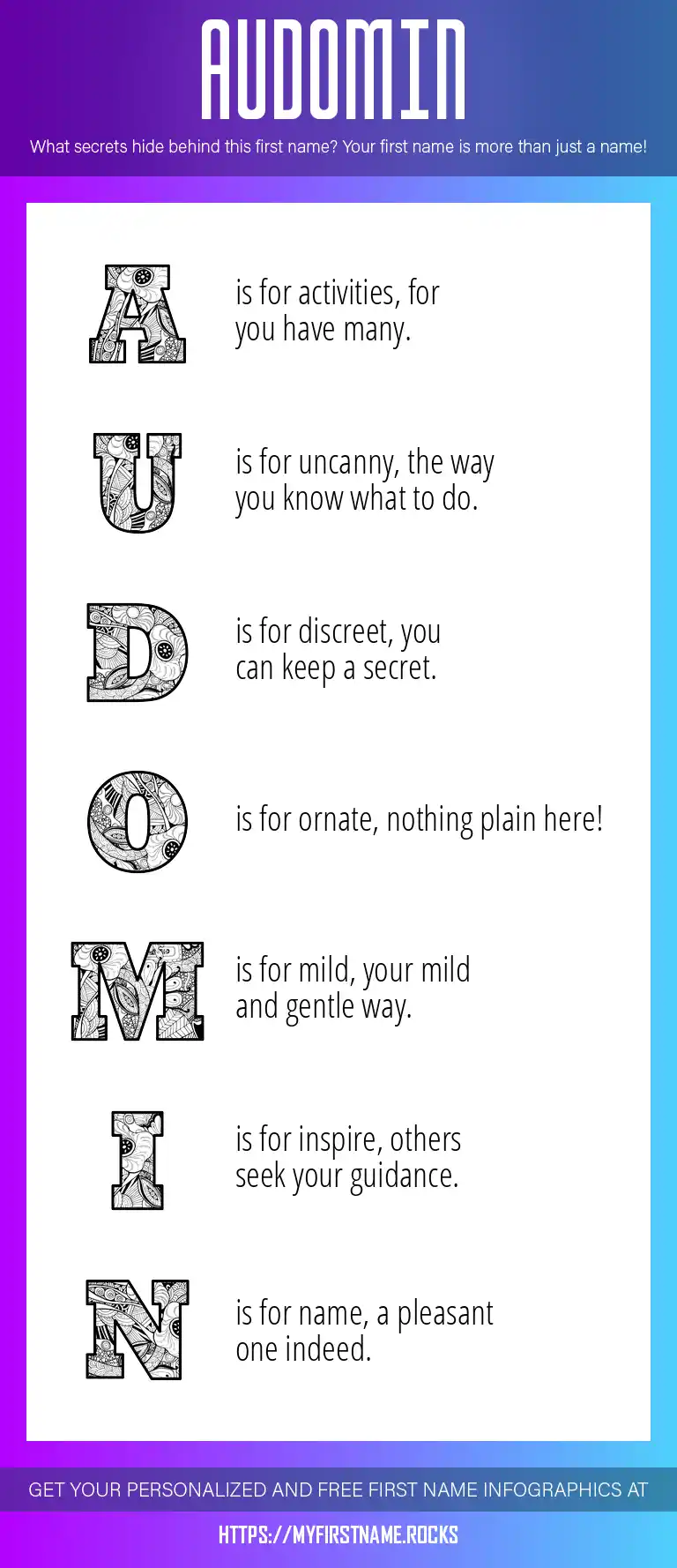 AUDOMIN

What secrets hide behind this first name? Your first name is more than just a name!

A is for activities, for you have many.

U is for uncanny, the way you know what to do.

D is for discreet, you can keep a secret.

O is for ornate, nothing plain here!

M is for mild, your mild and gentle way.

I is for inspire, others seek your guidance.

N is for name, a pleasant one indeed.

GET YOUR PERSONALIZED AND FREE FIRST NAME INFOGRAPHICS AT

HTTPS://MYFIRSTNAME.ROCKS