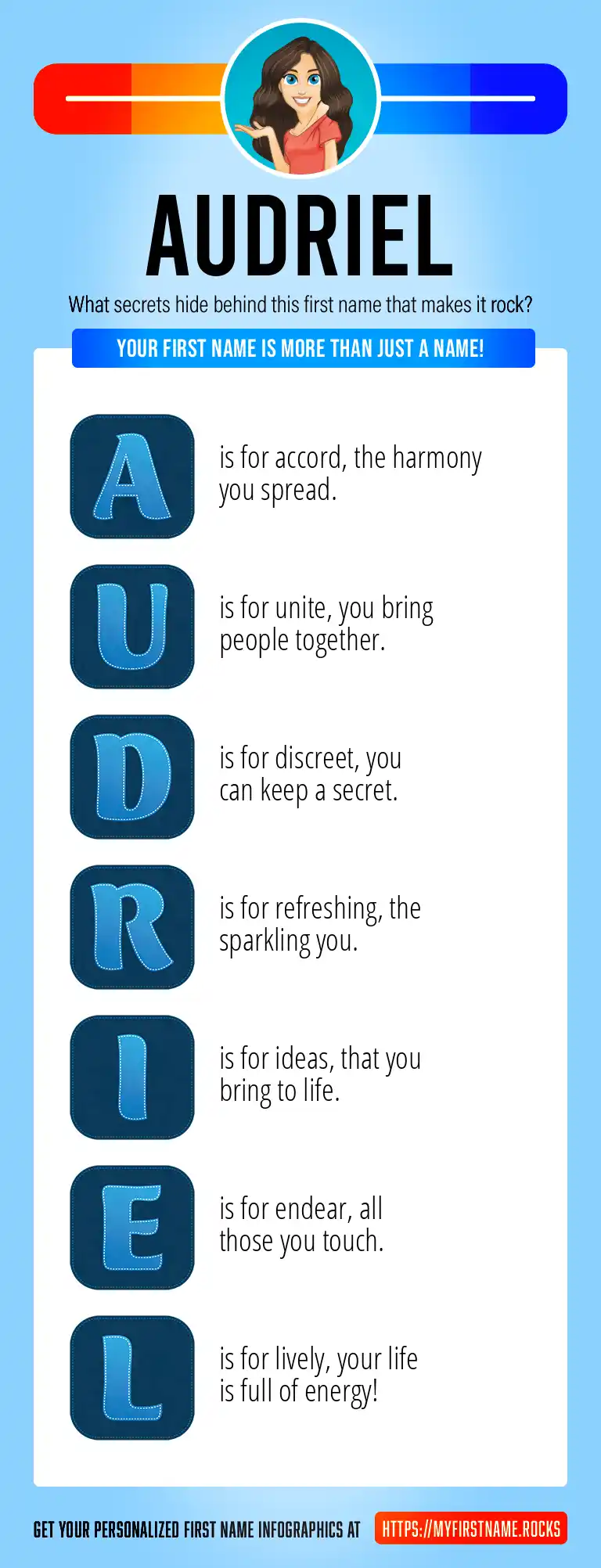 AUDRIEL

What secrets hide behind this first name that makes it rock?

YOUR FIRST NAME IS MORE THAN JUST A NAME!

A is for accord, the harmony you spread.

U is for unite, you bring people together.

D is for discreet, you can keep a secret.

R is for refreshing, the sparkling you.

I is for ideas, that you bring to life.

E is for endear, all those you touch.

L is for lively, your life is full of energy!

GET YOUR PERSONALIZED FIRST NAME INFOGRAPHICS AT HTTPS://MYFIRSTNAME.ROCKS