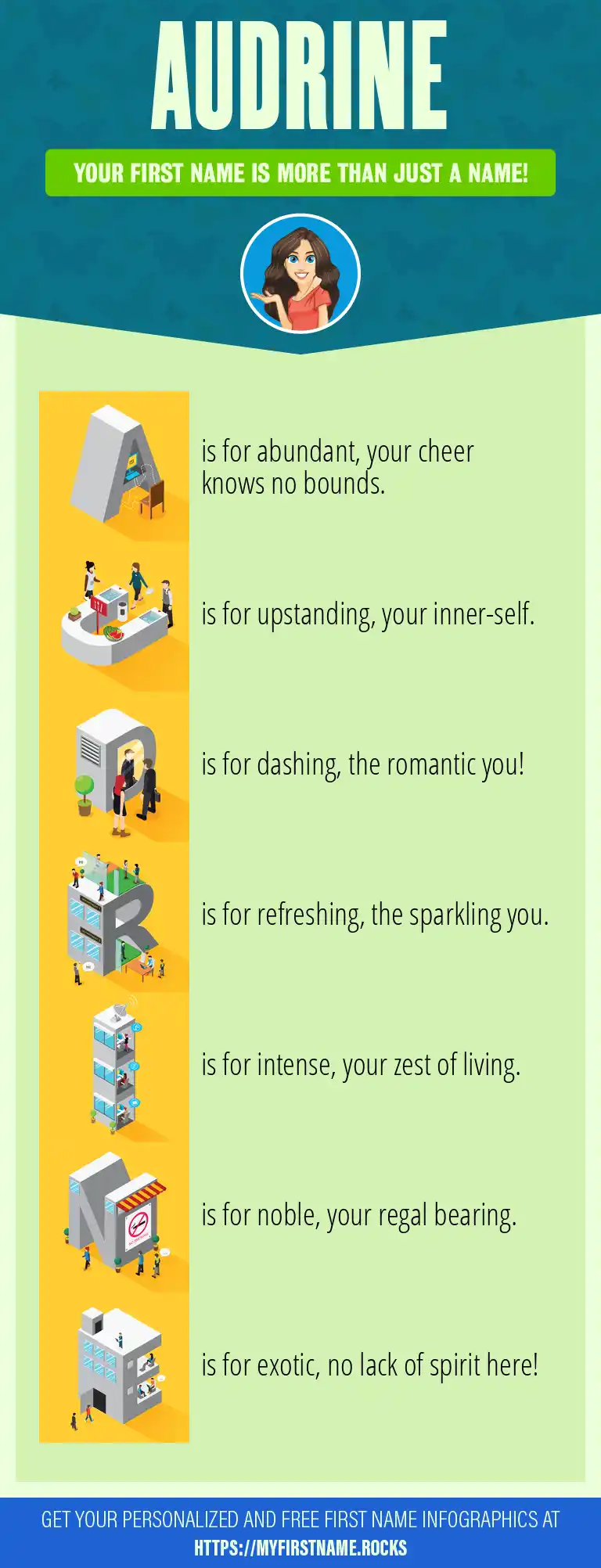 AUDRINE

YOUR FIRST NAME IS MORE THAN JUST A NAME!

A is for abundant, your cheer knows no bounds.

U is for upstanding, your inner-self.

D is for dashing, the romantic you!

R is for refreshing, the sparkling you.

I is for intense, your zest of living.

N is for noble, your regal bearing.

E is for exotic, no lack of spirit here!

GET YOUR PERSONALIZED AND FREE FIRST NAME INFOGRAPHICS AT HTTPS://MYFIRSTNAME.ROCKS