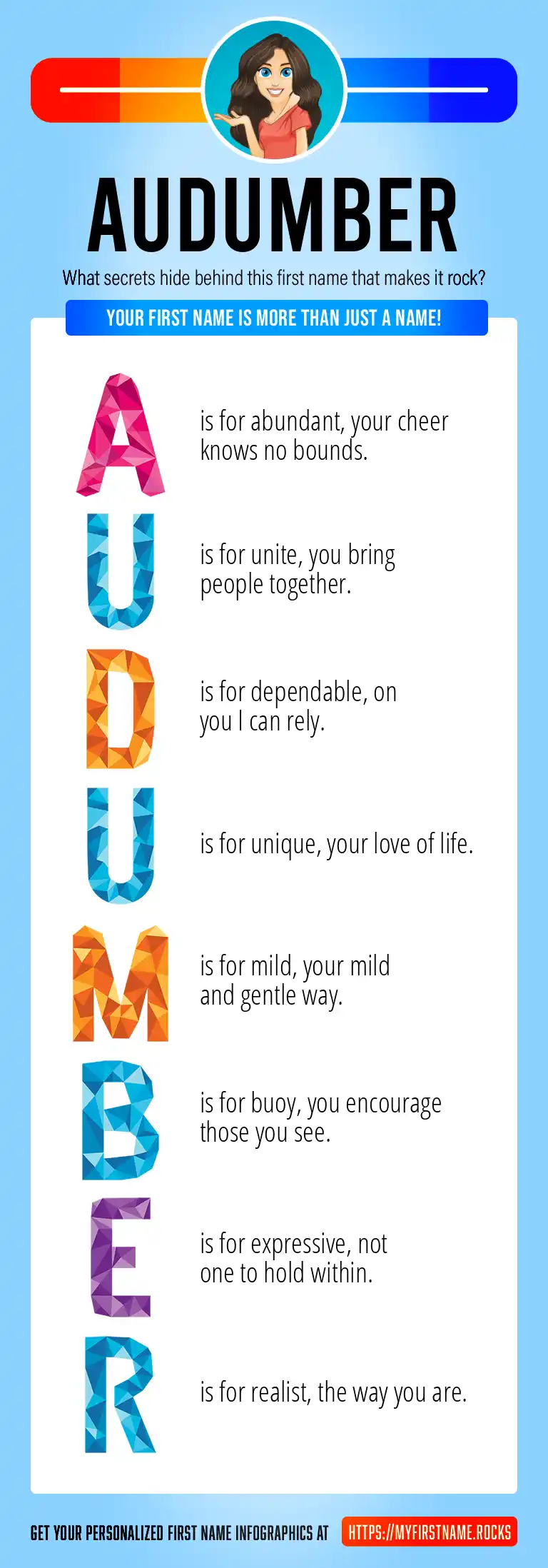 AUDUMBER

What secrets hide behind this first name that makes it rock?

YOUR FIRST NAME IS MORE THAN JUST A NAME!

A is for abundant, your cheer knows no bounds.

U is for unite, you bring people together.

D is for dependable, on you I can rely.

U is for unique, your love of life.

M is for mild, your mild and gentle way.

B is for buoy, you encourage those you see.

E is for expressive, not one to hold within.

R is for realist, the way you are.

GET YOUR PERSONALIZED FIRST NAME INFOGRAPHICS AT HTTPS://MYFIRSTNAME.ROCKS