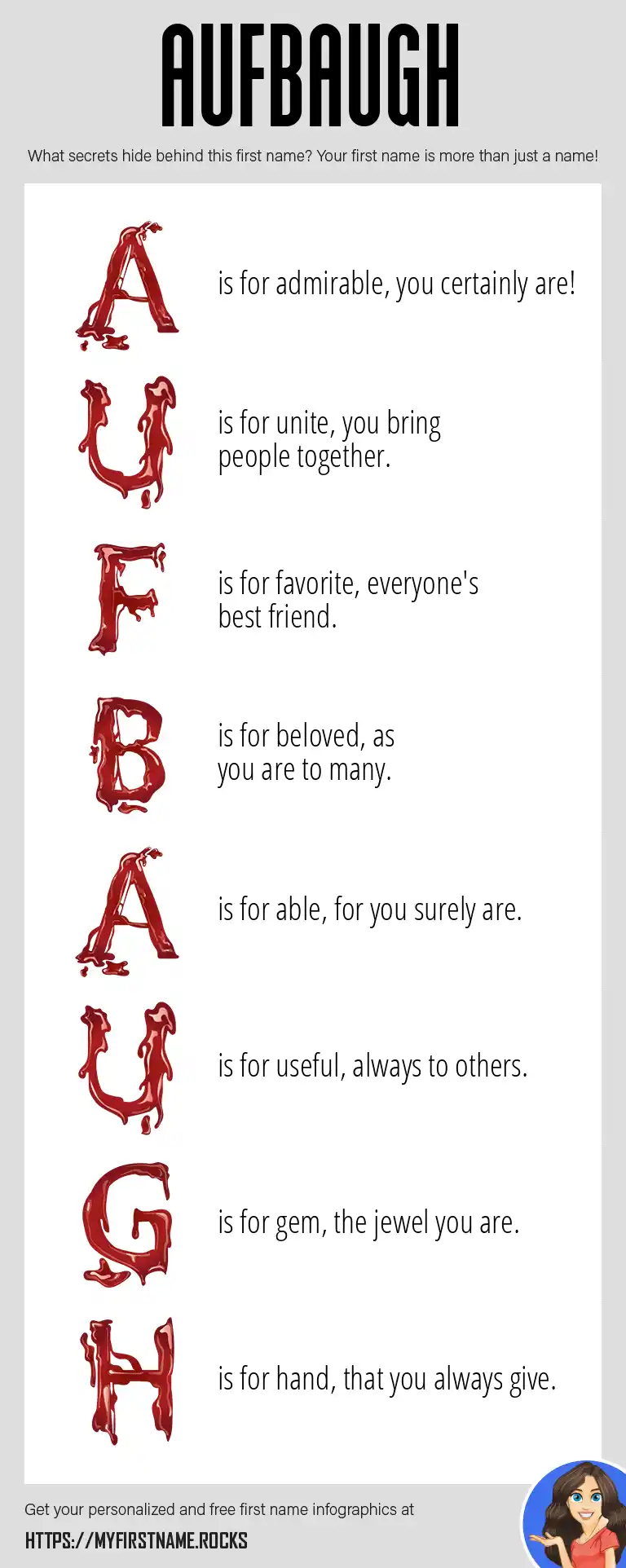 AUFBAUGH

What secrets hide behind this first name? Your first name is more than just a name!

A is for admirable, you certainly are!

U is for unite, you bring people together.

F is for favorite, everyone's best friend.

B is for beloved, as you are to many.

A is for able, for you surely are.

U is for useful, always to others.

G is for gem, the jewel you are.

H is for hand, that you always give.

Get your personalized and free first name infographics at

HTTPS://MYFIRSTNAME.ROCKS