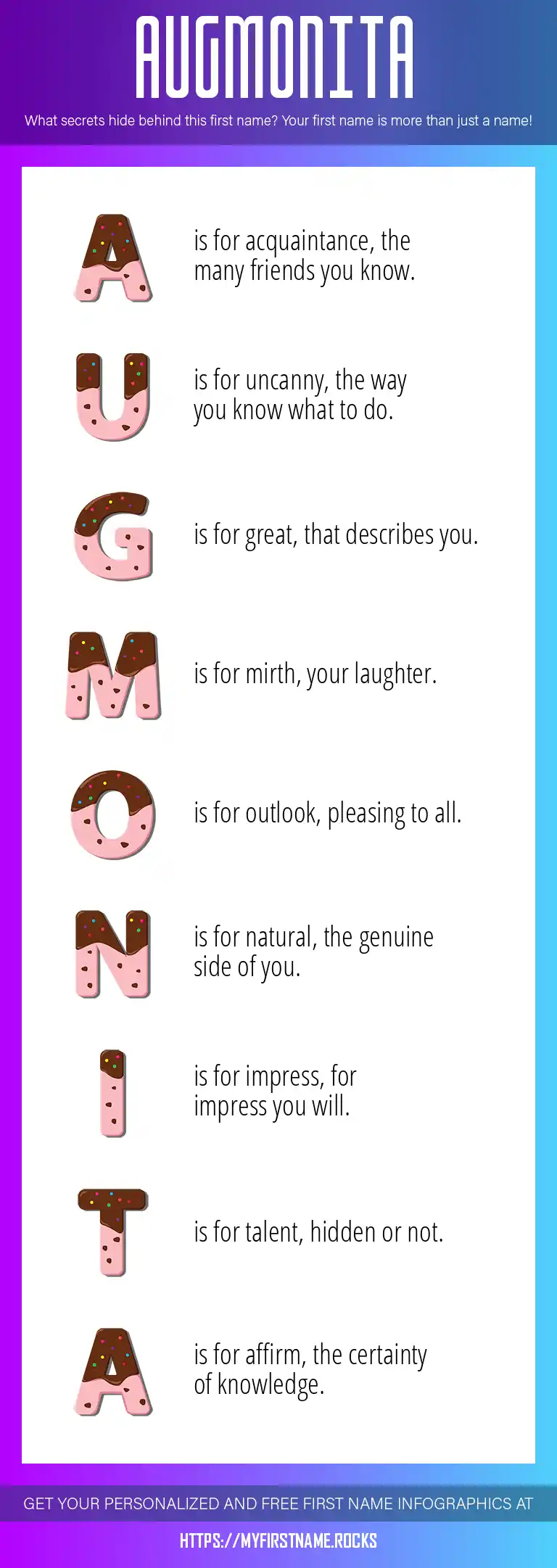 AUGMONITA

What secrets hide behind this first name? Your first name is more than just a name!

A is for acquaintance, the many friends you know.

U is for uncanny, the way you know what to do.

G is for great, that describes you.

M is for mirth, your laughter.

O is for outlook, pleasing to all.

N is for natural, the genuine side of you.

I is for impress, for impress you will.

T is for talent, hidden or not.

A is for affirm, the certainty of knowledge.

GET YOUR PERSONALIZED AND FREE FIRST NAME INFOGRAPHICS AT

HTTPS://MYFIRSTNAME.ROCKS