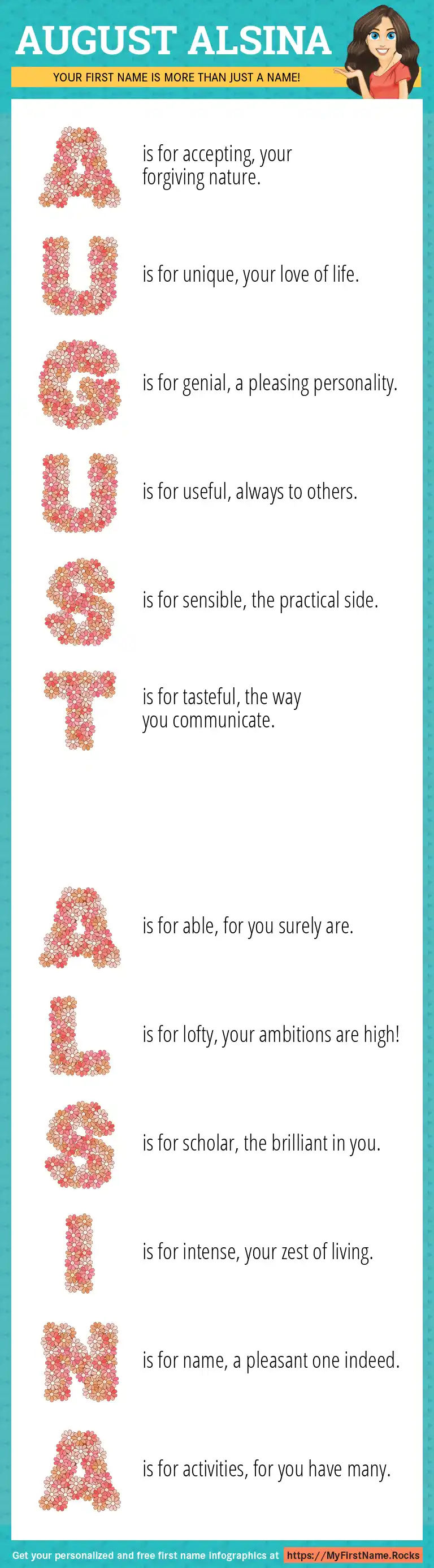 AUGUST ALSINA

YOUR FIRST NAME IS MORE THAN JUST A NAME!

A is for accepting, your forgiving nature.

U is for unique, your love of life.

G is for genial, a pleasing personality.

U is for useful, always to others.

S is for sensible, the practical side.

T is for tasteful, the way you communicate.

A is for able, for you surely are.

L is for lofty, your ambitions are high!

S is for scholar, the brilliant in you.

I is for intense, your zest of living.

N is for name, a pleasant one indeed.

A is for activities, for you have many.

Get your personalized and free first name infographics at https://MyFirstName.Rocks