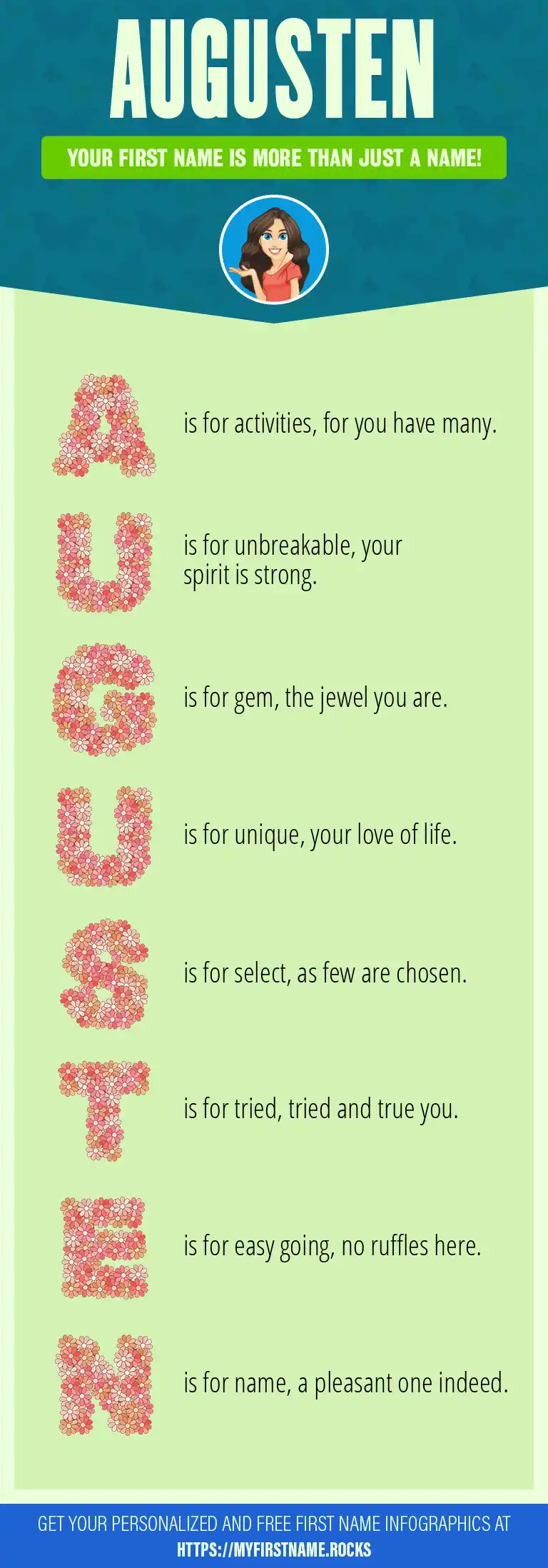 AUGUSTEN

YOUR FIRST NAME IS MORE THAN JUST A NAME!

A is for activities, for you have many.

U is for unbreakable, your spirit is strong.

G is for gem, the jewel you are.

U is for unique, your love of life.

S is for select, as few are chosen.

T is for tried, tried and true you.

E is for easy going, no ruffles here.

N is for name, a pleasant one indeed.

GET YOUR PERSONALIZED AND FREE FIRST NAME INFOGRAPHICS AT HTTPS://MYFIRSTNAME.ROCKS