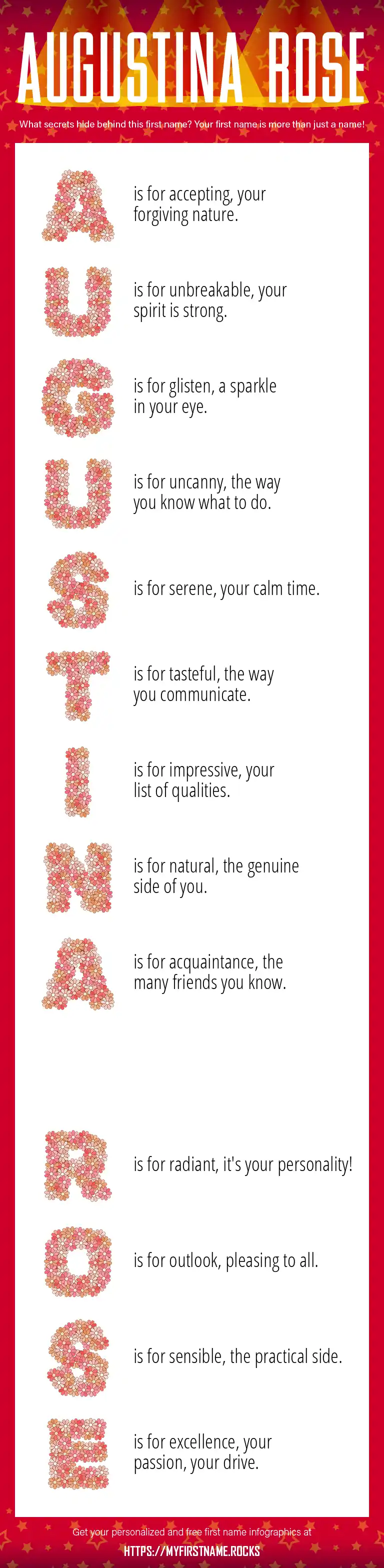 AUGUSTINA ROSE

What secrets hide behind this first name? Your first name is more than just a name!

A is for accepting, your forgiving nature.

U is for unbreakable, your spirit is strong.

G is for glisten, a sparkle in your eye.

U is for uncanny, the way you know what to do.

S is for serene, your calm time.

T is for tasteful, the way you communicate.

I is for impressive, your list of qualities.

N is for natural, the genuine side of you.

A is for acquaintance, the many friends you know.

R is for radiant, it's your personality!

O is for outlook, pleasing to all.

S is for sensible, the practical side.

E is for excellence, your passion, your drive.

Get your personalized and free first name infographics at

HTTPS://MYFIRSTNAME.ROCKS