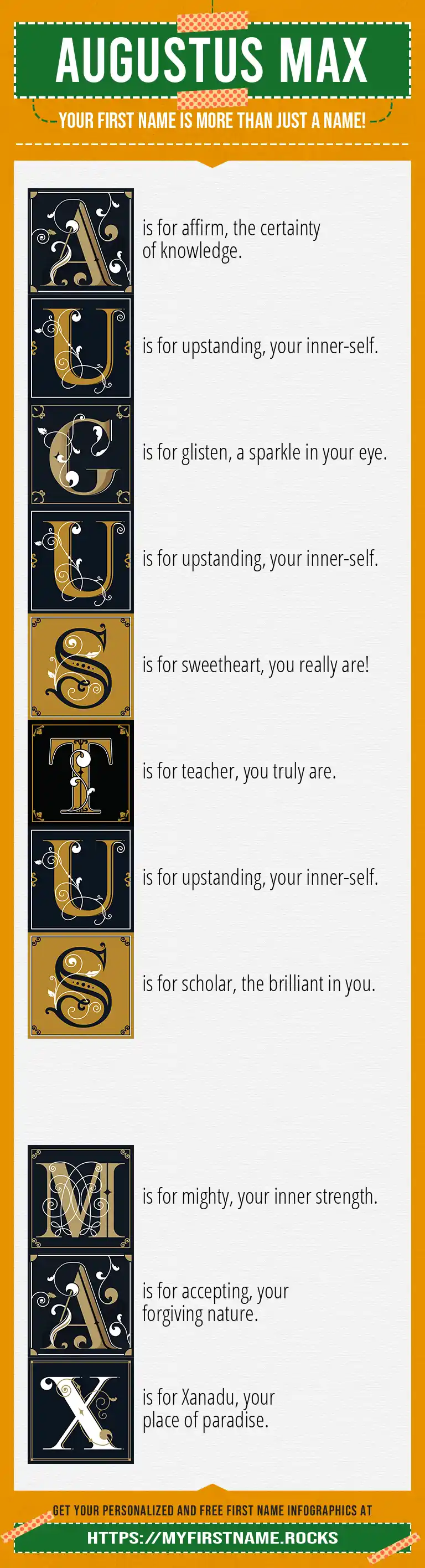 AUGUSTUS MAX

YOUR FIRST NAME IS MORE THAN JUST A NAME!

A is for affirm, the certainty of knowledge.

U is for upstanding, your inner-self.

G is for glisten, a sparkle in your eye.

U is for upstanding, your inner-self.

S is for sweetheart, you really are!

T is for teacher, you truly are.

U is for upstanding, your inner-self.

S is for scholar, the brilliant in you.

M is for mighty, your inner strength.

A is for accepting, your forgiving nature.

X is for Xanadu, your place of paradise.

GET YOUR PERSONALIZED AND FREE FIRST NAME INFOGRAPHICS AT

HTTPS://MYFIRSTNAME.ROCKS