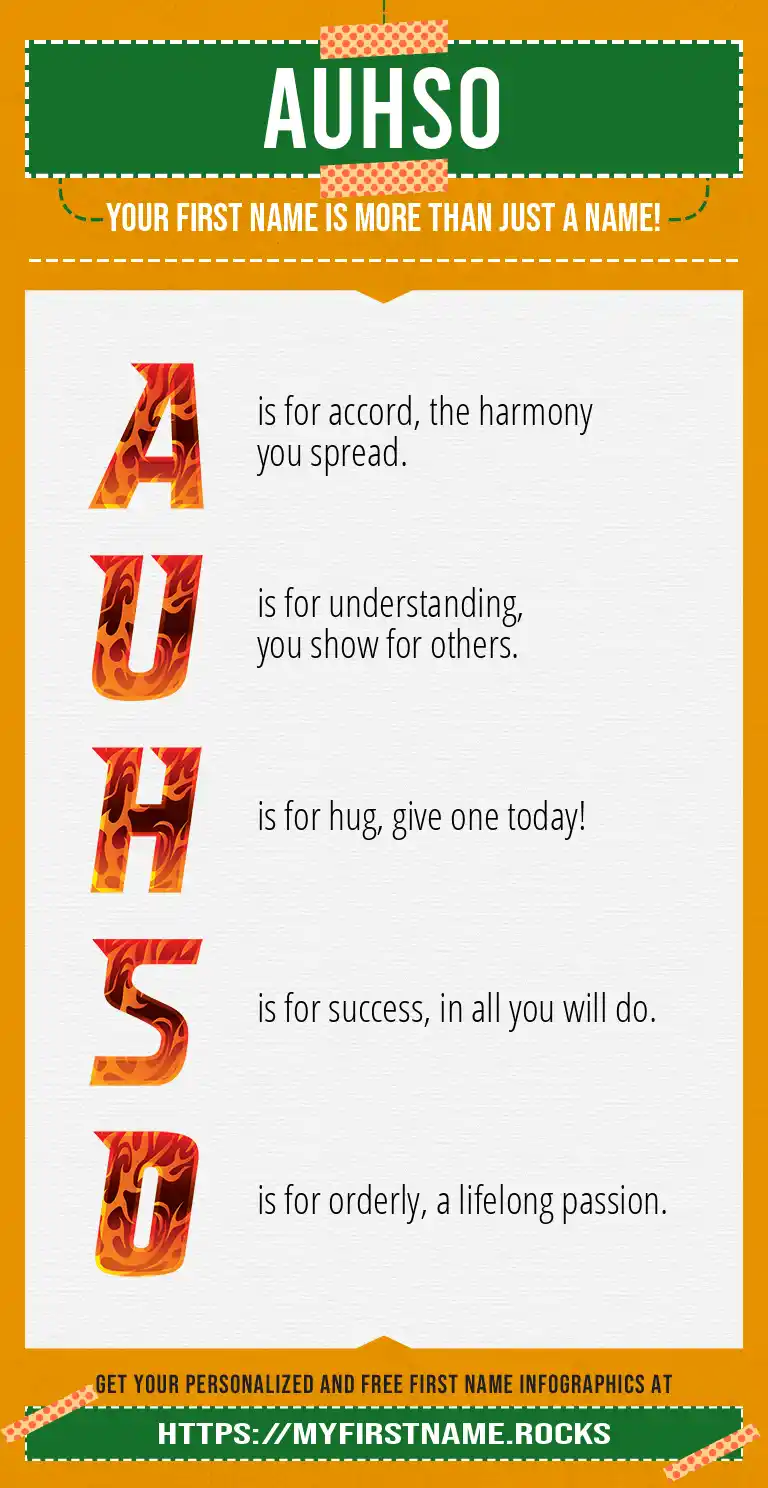 AUHSO

YOUR FIRST NAME IS MORE THAN JUST A NAME!

A is for accord, the harmony you spread.

U is for understanding, you show for others.

H is for hug, give one today!

S is for success, in all you will do.

O is for orderly, a lifelong passion.

GET YOUR PERSONALIZED AND FREE FIRST NAME INFOGRAPHICS AT

HTTPS://MYFIRSTNAME.ROCKS