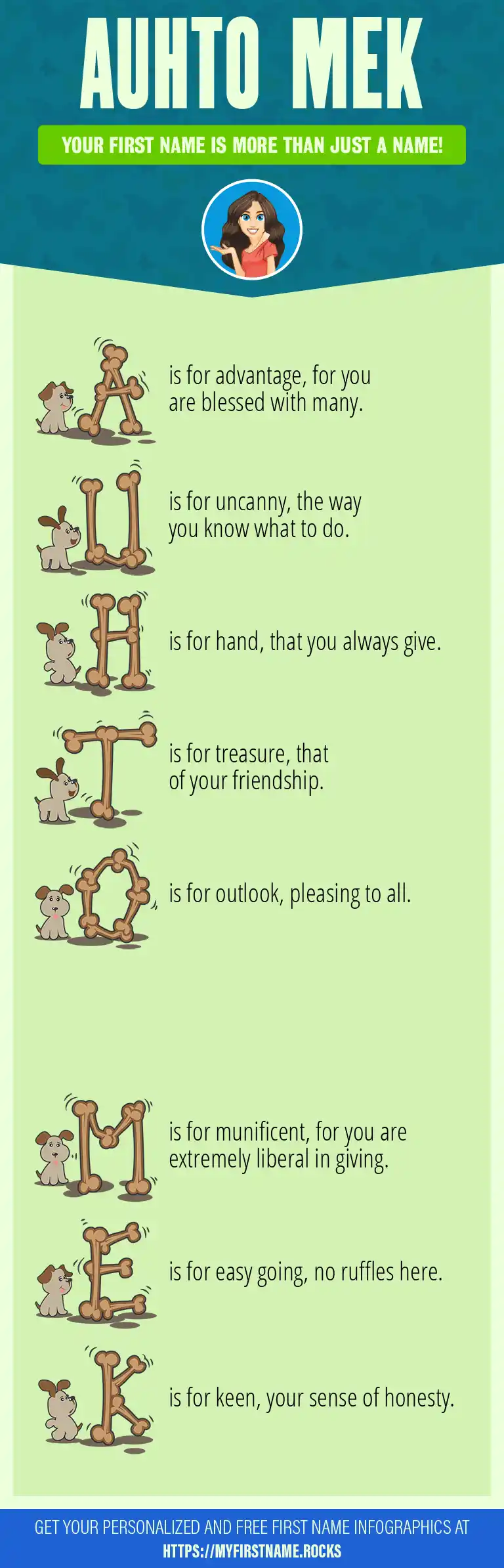 AUHTO MEK

YOUR FIRST NAME IS MORE THAN JUST A NAME!

A is for advantage, for you are blessed with many.

U is for uncanny, the way you know what to do.

H is for hand, that you always give.

T is for treasure, that of your friendship.

O is for outlook, pleasing to all.

M is for munificent, for you are extremely liberal in giving.

E is for easy going, no ruffles here.

K is for keen, your sense of honesty.

GET YOUR PERSONALIZED AND FREE FIRST NAME INFOGRAPHICS AT HTTPS://MYFIRSTNAME.ROCKS