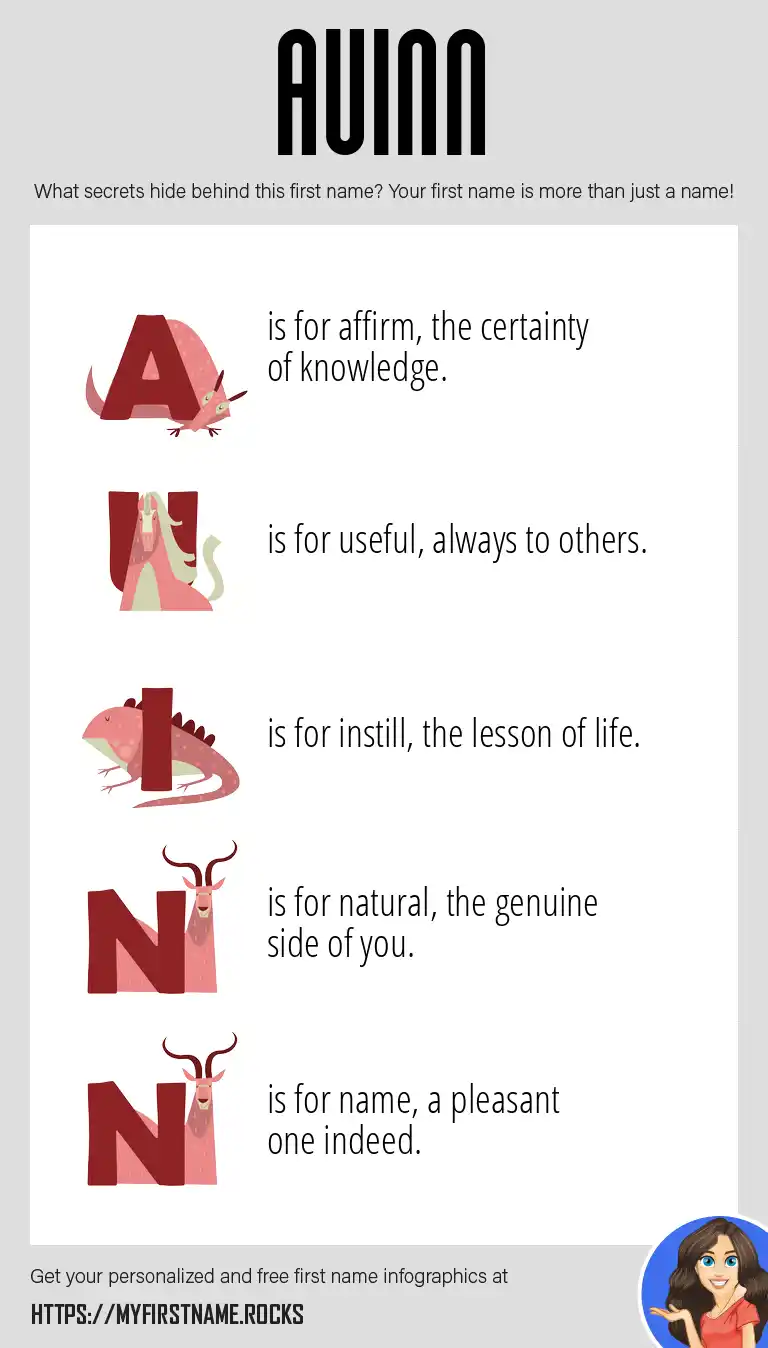 AUINN

What secrets hide behind this first name? Your first name is more than just a name!

A is for affirm, the certainty of knowledge.

U is for useful, always to others.

I is for instill, the lesson of life.

N is for natural, the genuine side of you.

N is for name, a pleasant one indeed.

Get your personalized and free first name infographics at

HTTPS://MYFIRSTNAME.ROCKS