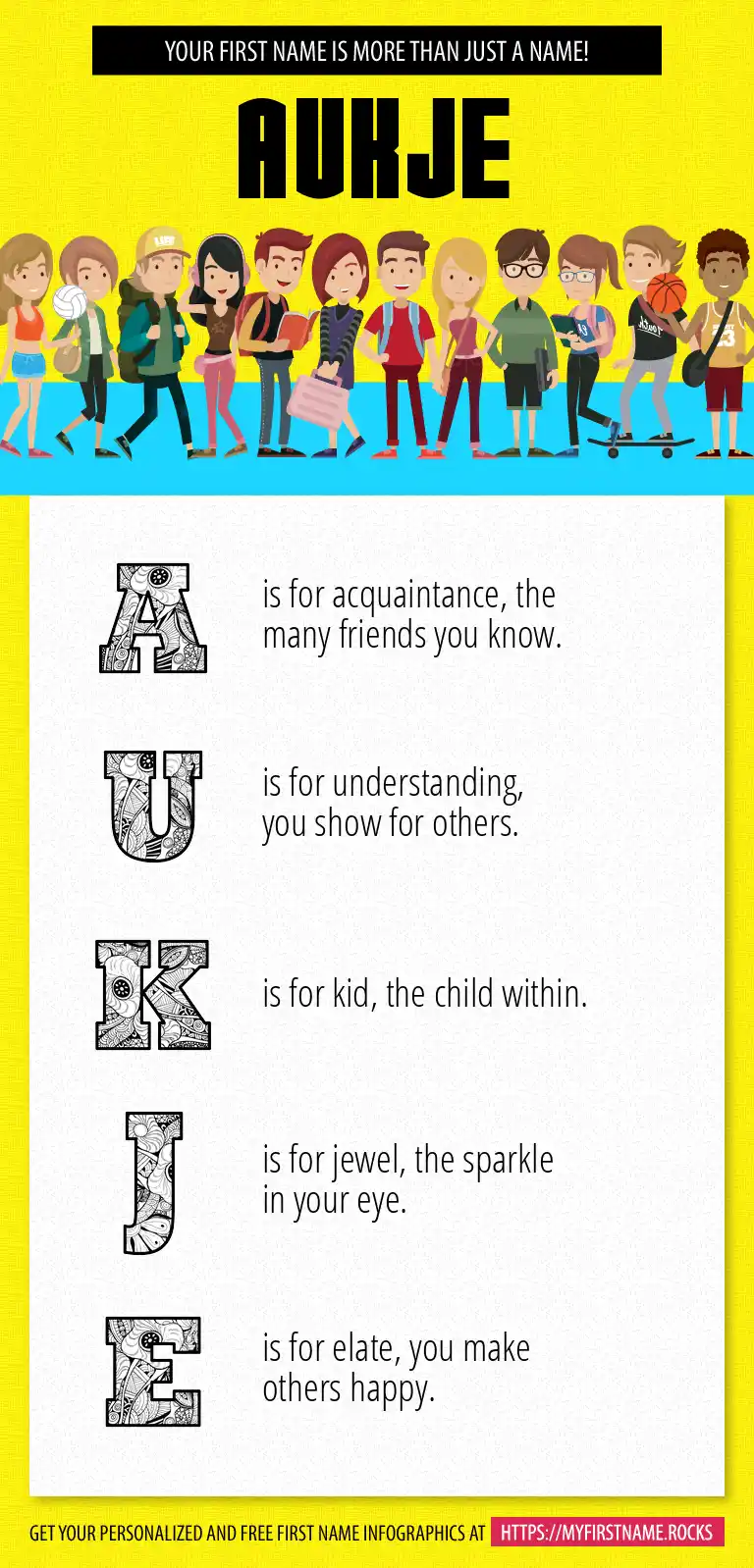 YOUR FIRST NAME IS MORE THAN JUST A NAME!

AUKJE

A is for acquaintance, the many friends you know.

U is for understanding, you show for others.

K is for kid, the child within.

J is for jewel, the sparkle in your eye.

E is for elate, you make others happy.

GET YOUR PERSONALIZED AND FREE FIRST NAME INFOGRAPHICS AT HTTPS://MYFIRSTNAME.ROCKS