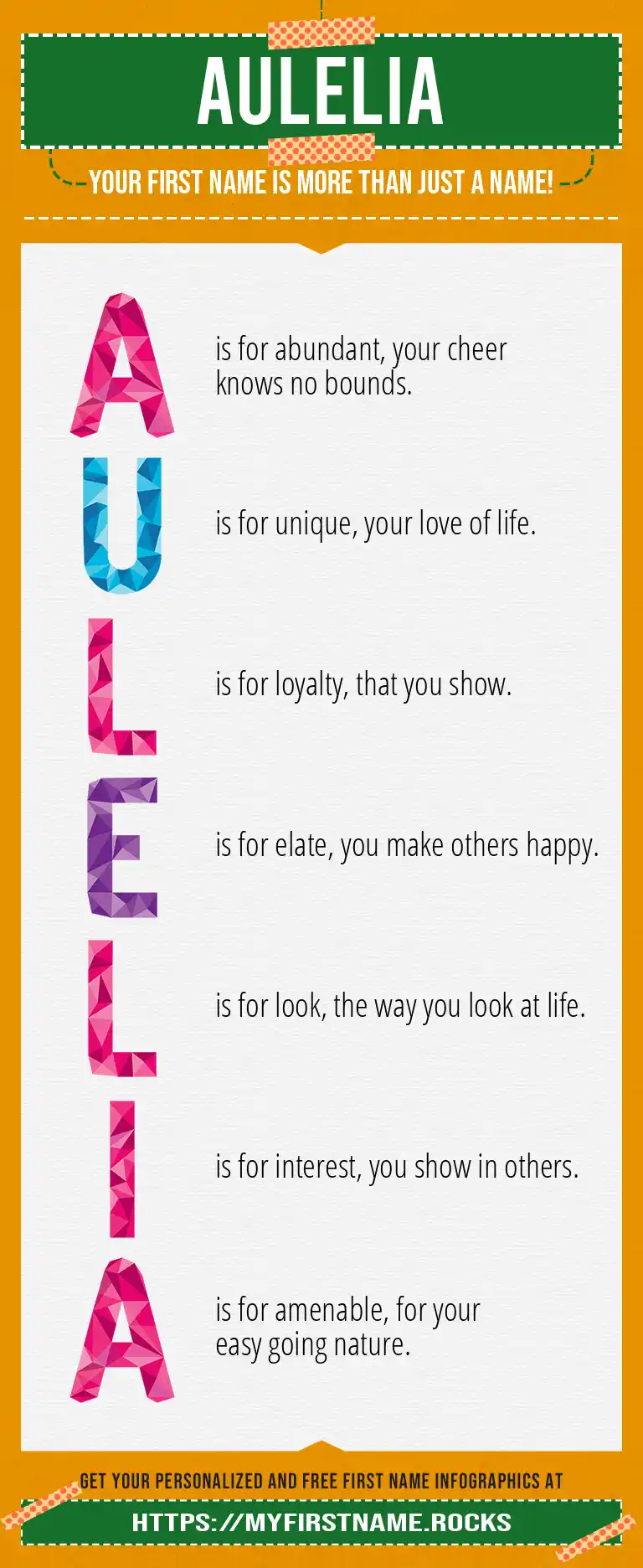 AULELIA

YOUR FIRST NAME IS MORE THAN JUST A NAME!

A is for abundant, your cheer knows no bounds.

U is for unique, your love of life.

L is for loyalty, that you show.

E is for elate, you make others happy.

L is for look, the way you look at life.

I is for interest, you show in others.

A is for amenable, for your easy going nature.

GET YOUR PERSONALIZED AND FREE FIRST NAME INFOGRAPHICS AT

HTTPS://MYFIRSTNAME.ROCKS