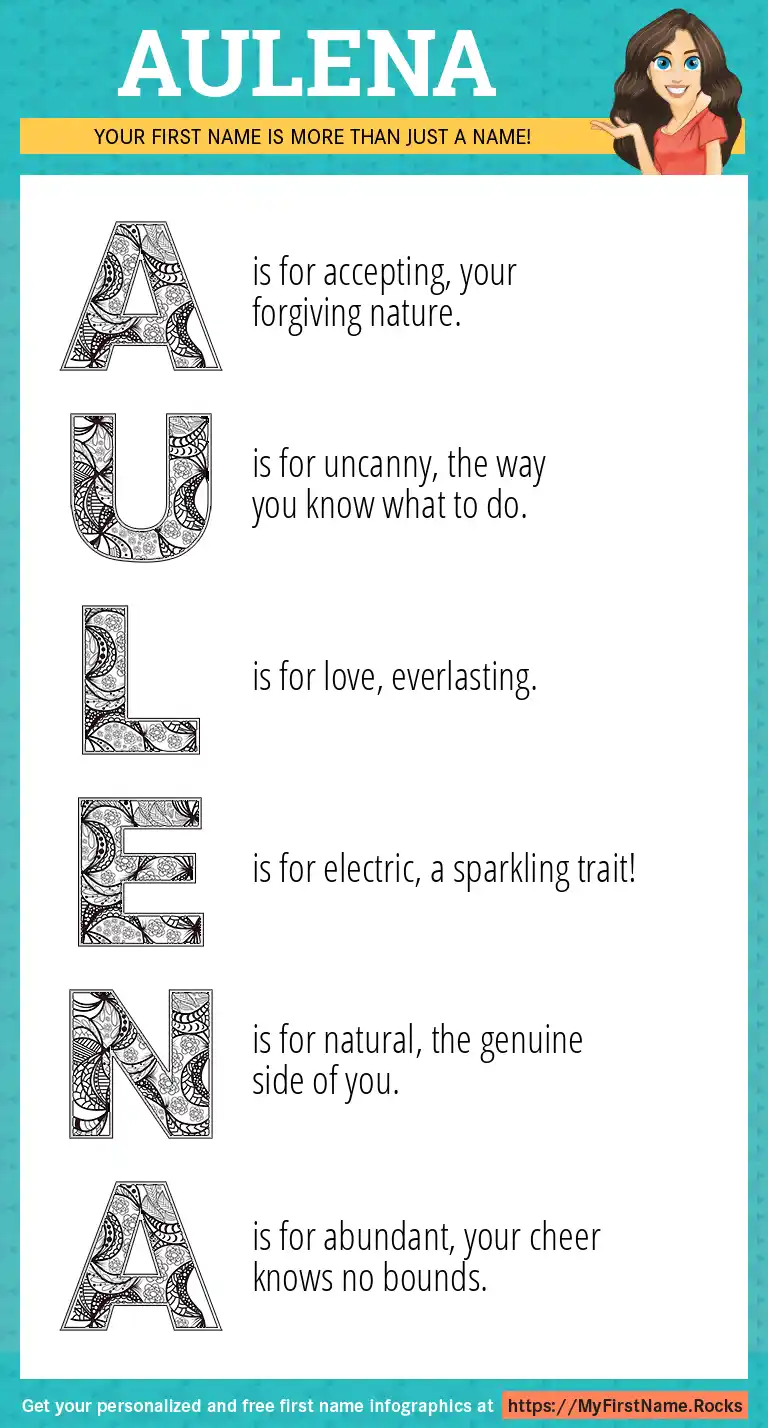 AULENA

YOUR FIRST NAME IS MORE THAN JUST A NAME!

A is for accepting, your forgiving nature.

U is for uncanny, the way you know what to do.

L is for love, everlasting.

E is for electric, a sparkling trait!

N is for natural, the genuine side of you.

A is for abundant, your cheer knows no bounds.

Get your personalized and free first name infographics at https://MyFirstName.Rocks