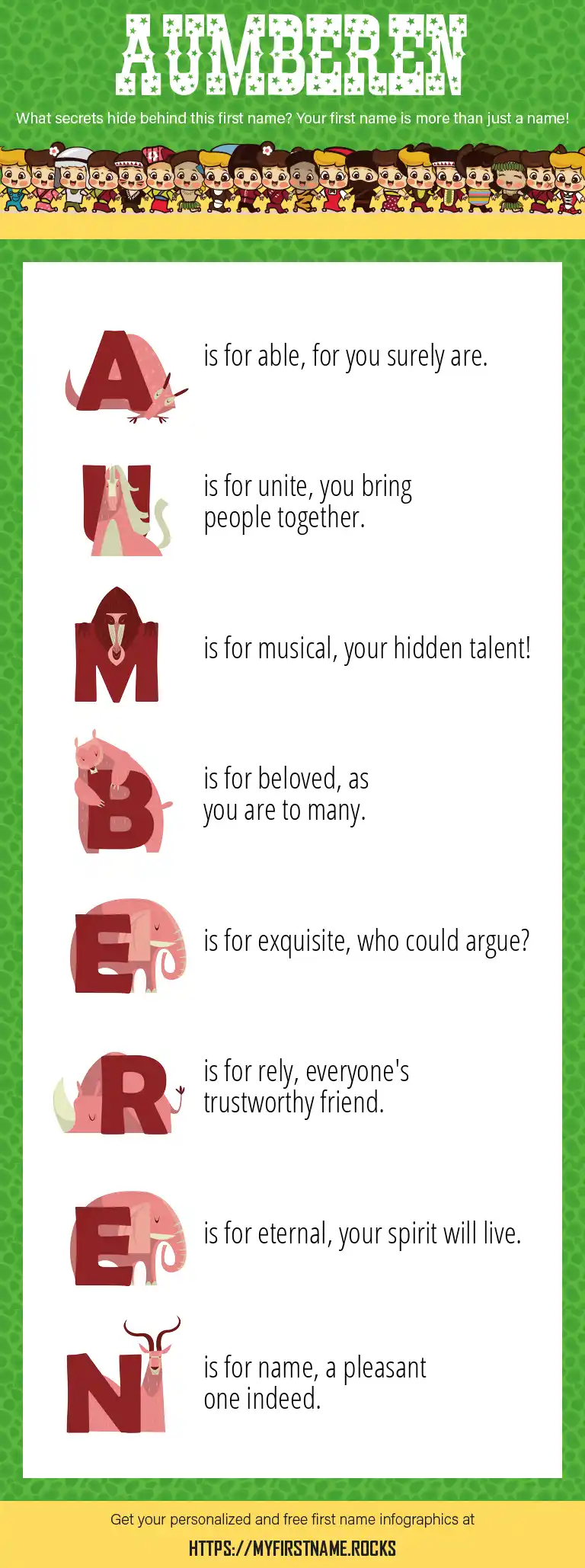 AUMBEREN

What secrets hide behind this first name? Your first name is more than just a name!

A is for able, for you surely are.

U is for unite, you bring people together.

M is for musical, your hidden talent!

B is for beloved, as you are to many.

E is for exquisite, who could argue?

R is for rely, everyone's trustworthy friend.

E is for eternal, your spirit will live.

N is for name, a pleasant one indeed.

Get your personalized and free first name infographics at

HTTPS://MYFIRSTNAME.ROCKS