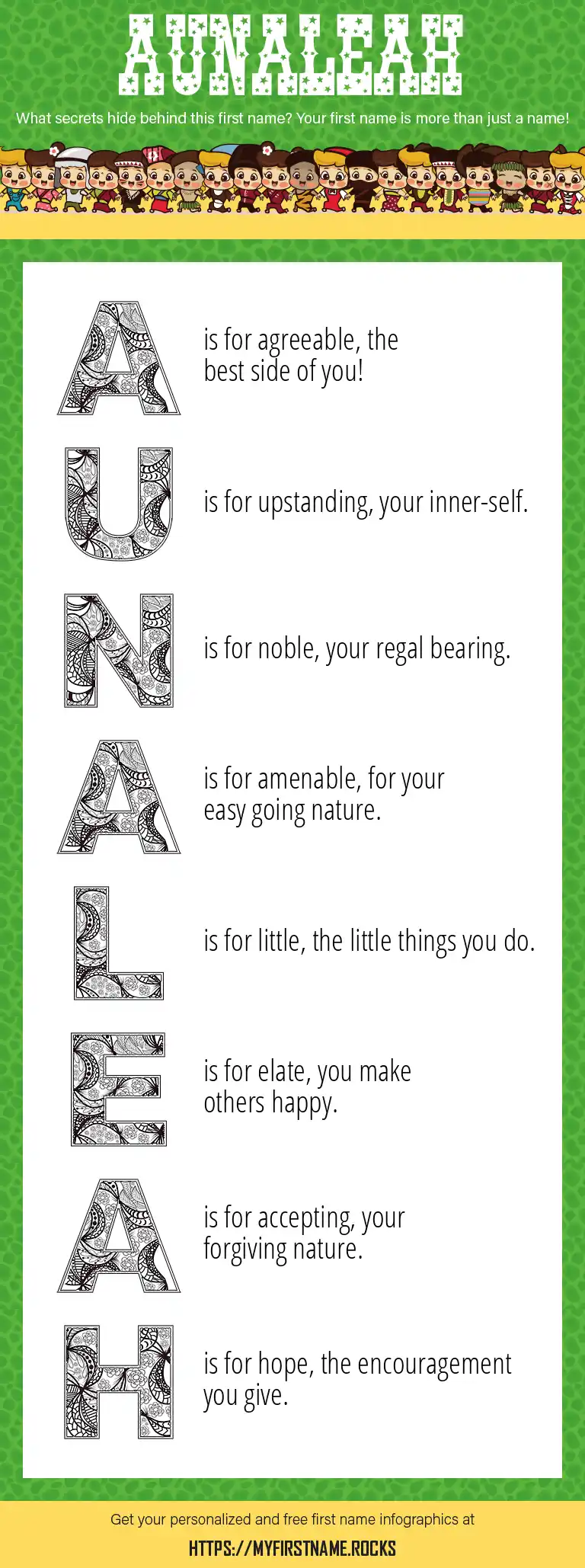 AUNALEAH

What secrets hide behind this first name? Your first name is more than just a name!

A is for agreeable, the best side of you!

U is for upstanding, your inner-self.

N is for noble, your regal bearing.

A is for amenable, for your easy going nature.

L is for little, the little things you do.

E is for elate, you make others happy.

A is for accepting, your forgiving nature.

H is for hope, the encouragement you give.

Get your personalized and free first name infographics at

HTTPS://MYFIRSTNAME.ROCKS