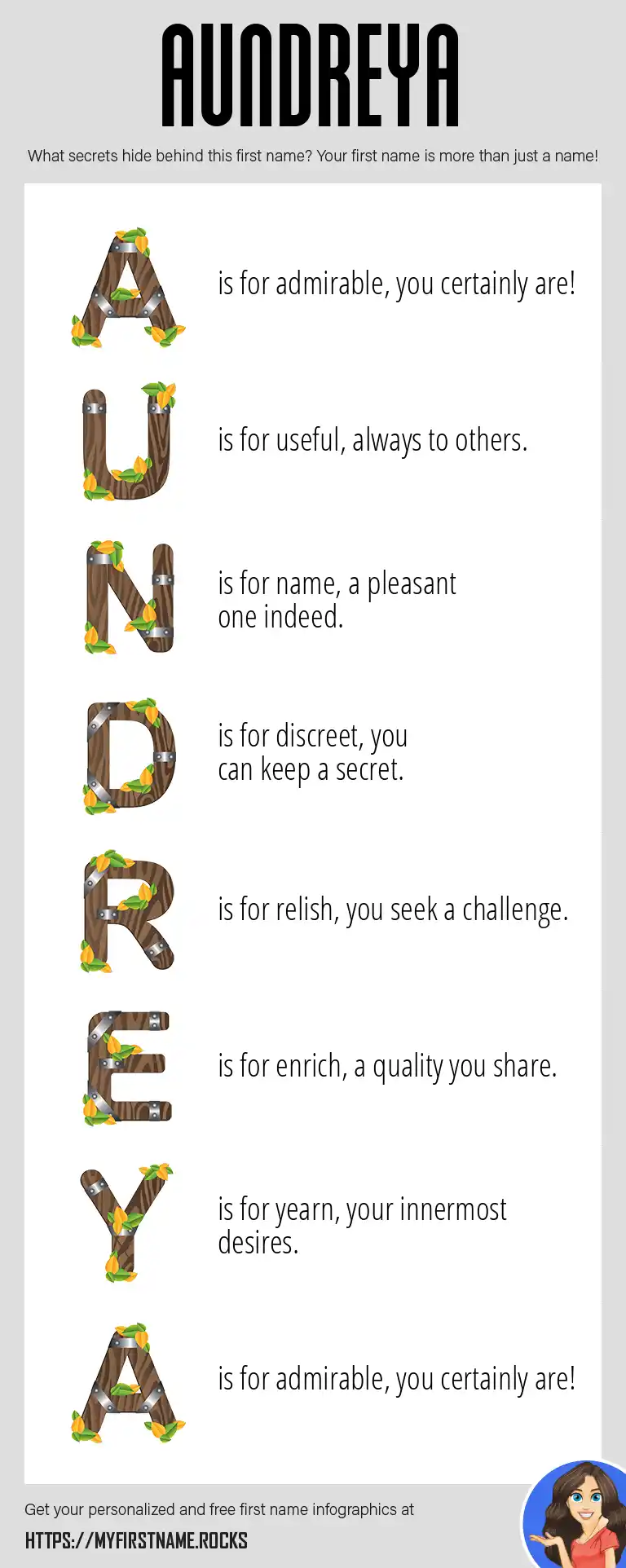 AUNDREYA

What secrets hide behind this first name? Your first name is more than just a name!

A is for admirable, you certainly are!

U is for useful, always to others.

N is for name, a pleasant one indeed.

D is for discreet, you can keep a secret.

R is for relish, you seek a challenge.

E is for enrich, a quality you share.

Y is for yearn, your innermost desires.

A is for admirable, you certainly are!

Get your personalized and free first name infographics at

HTTPS://MYFIRSTNAME.ROCKS