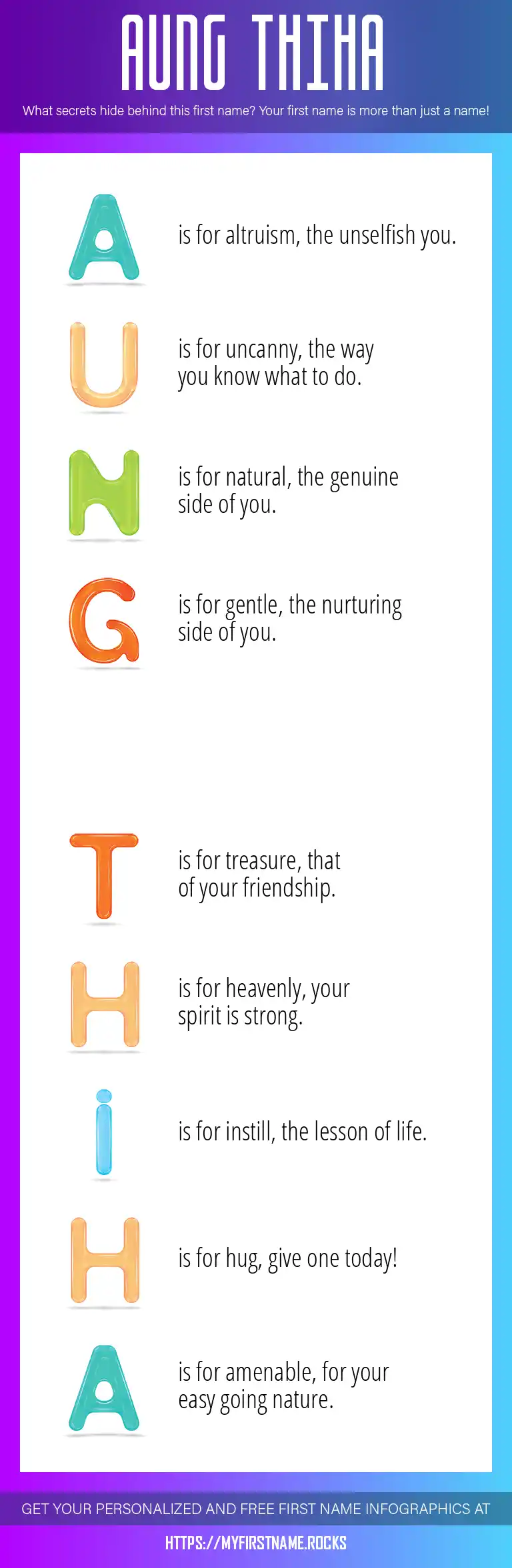 AUNG THIHA

What secrets hide behind this first name? Your first name is more than just a name!

A is for altruism, the unselfish you.

U is for uncanny, the way you know what to do.

N is for natural, the genuine side of you.

G is for gentle, the nurturing side of you.

T is for treasure, that of your friendship.

H is for heavenly, your spirit is strong.

i is for instill, the lesson of life.

H is for hug, give one today!

A is for amenable, for your easy going nature.

GET YOUR PERSONALIZED AND FREE FIRST NAME INFOGRAPHICS AT

HTTPS://MYFIRSTNAME.ROCKS