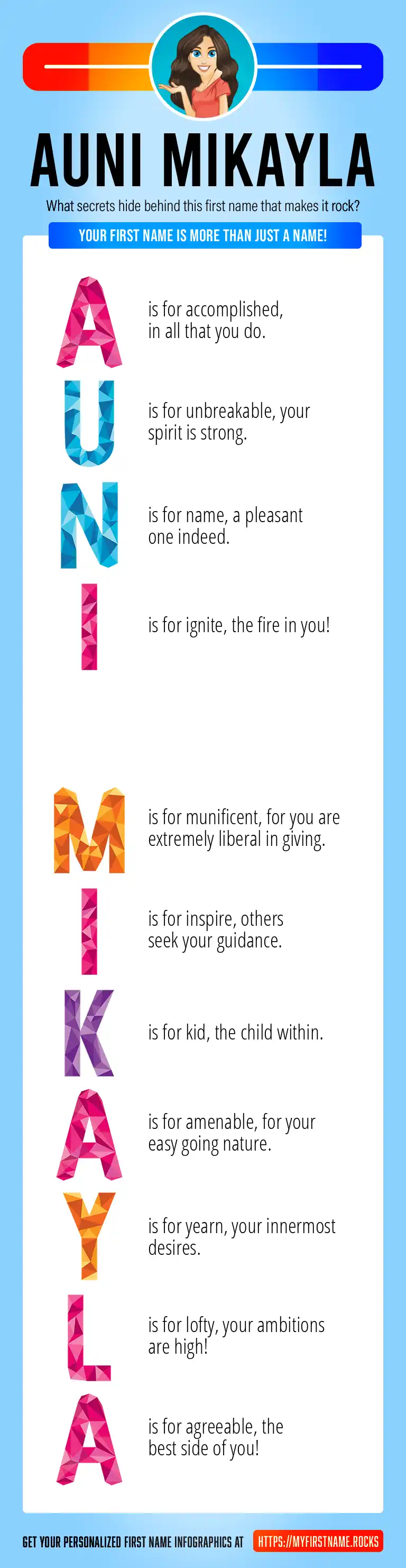 AUNI MIKAYLA

What secrets hide behind this first name that makes it rock?

YOUR FIRST NAME IS MORE THAN JUST A NAME!

A is for accomplished, in all that you do.

U is for unbreakable, your spirit is strong.

N is for name, a pleasant one indeed.

I is for ignite, the fire in you!

M is for munificent, for you are extremely liberal in giving.

I is for inspire, others seek your guidance.

K is for kid, the child within.

A is for amenable, for your easy going nature.

Y is for yearn, your innermost desires.

L is for lofty, your ambitions are high!

A is for agreeable, the best side of you!

GET YOUR PERSONALIZED FIRST NAME INFOGRAPHICS AT HTTPS://MYFIRSTNAME.ROCKS