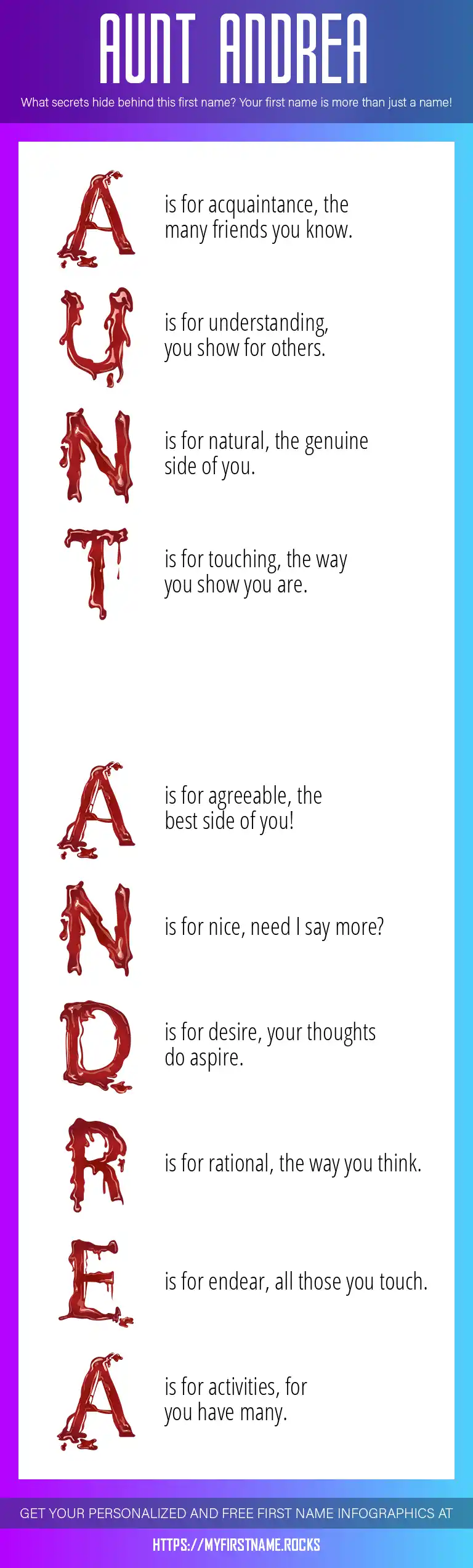 AUNT ANDREA

What secrets hide behind this first name? Your first name is more than just a name!

A is for acquaintance, the many friends you know.

U is for understanding, you show for others.

N is for natural, the genuine side of you.

T is for touching, the way you show you are.

A is for agreeable, the best side of you!

N is for nice, need I say more?

D is for desire, your thoughts do aspire.

R is for rational, the way you think.

E is for endear, all those you touch.

A is for activities, for you have many.

GET YOUR PERSONALIZED AND FREE FIRST NAME INFOGRAPHICS AT

HTTPS://MYFIRSTNAME.ROCKS