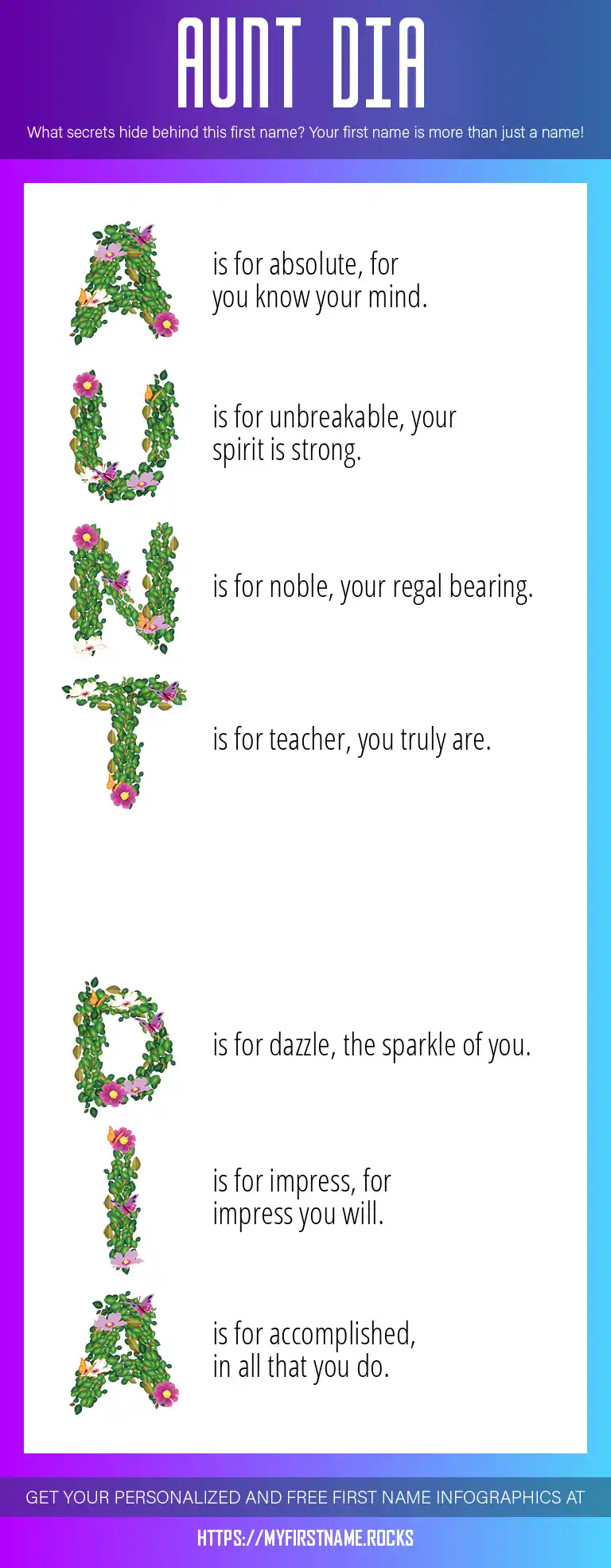 AUNT DIA

What secrets hide behind this first name? Your first name is more than just a name!

A is for absolute, for you know your mind.

U is for unbreakable, your spirit is strong.

N is for noble, your regal bearing.

T is for teacher, you truly are.

D is for dazzle, the sparkle of you.

I is for impress, for impress you will.

A is for accomplished, in all that you do.

GET YOUR PERSONALIZED AND FREE FIRST NAME INFOGRAPHICS AT

HTTPS://MYFIRSTNAME.ROCKS